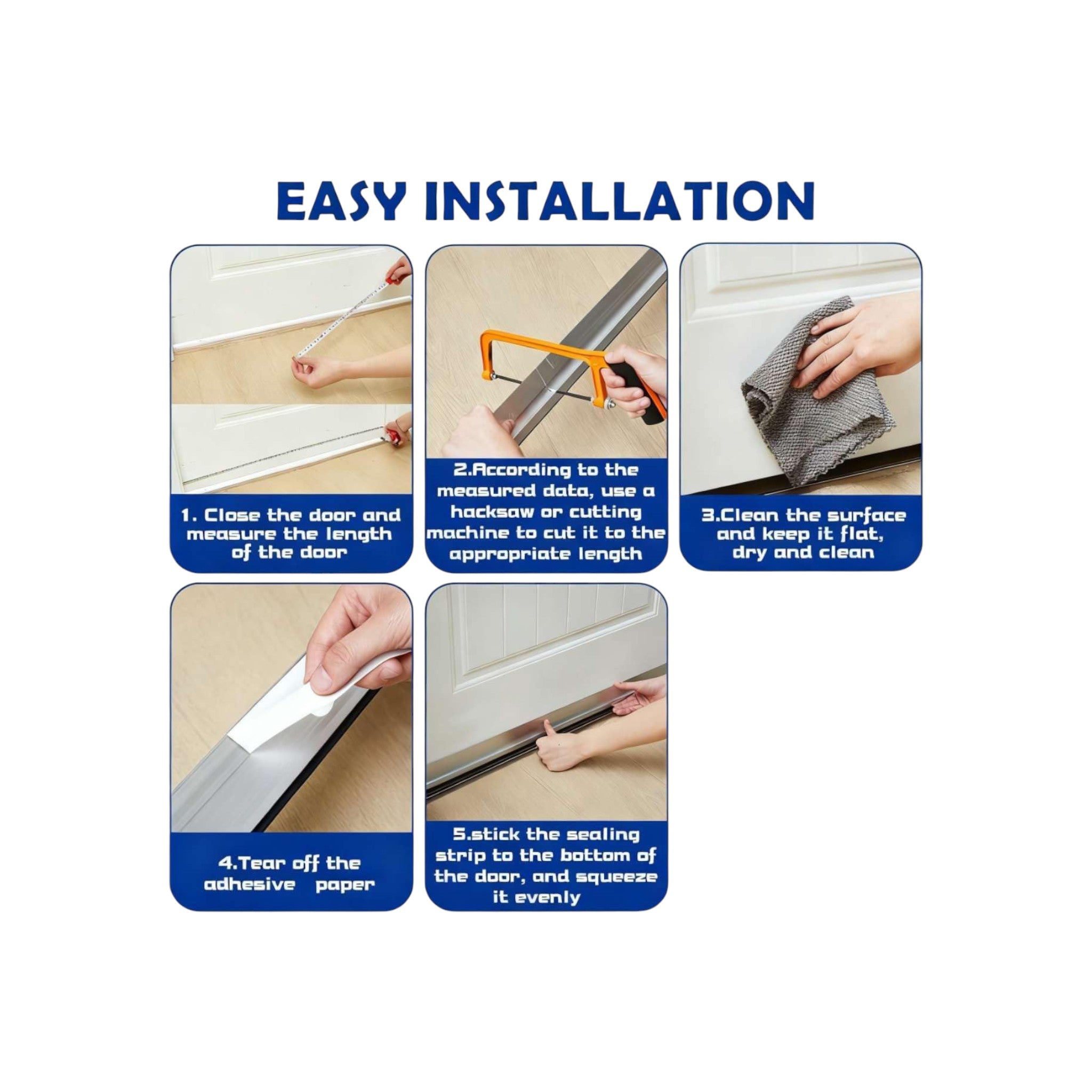 EASY INSTALLATION

1. Close the door and measure the length of the door

2.According to the measured data, use a hacksaw or cutting machine to cut it to the appropriate length

3.Clean the surface and keep it flat, dry and clean

4.Tear off the adhesive paper

5.stick the sealing strip to the bottom of the door, and squeeze it evenly