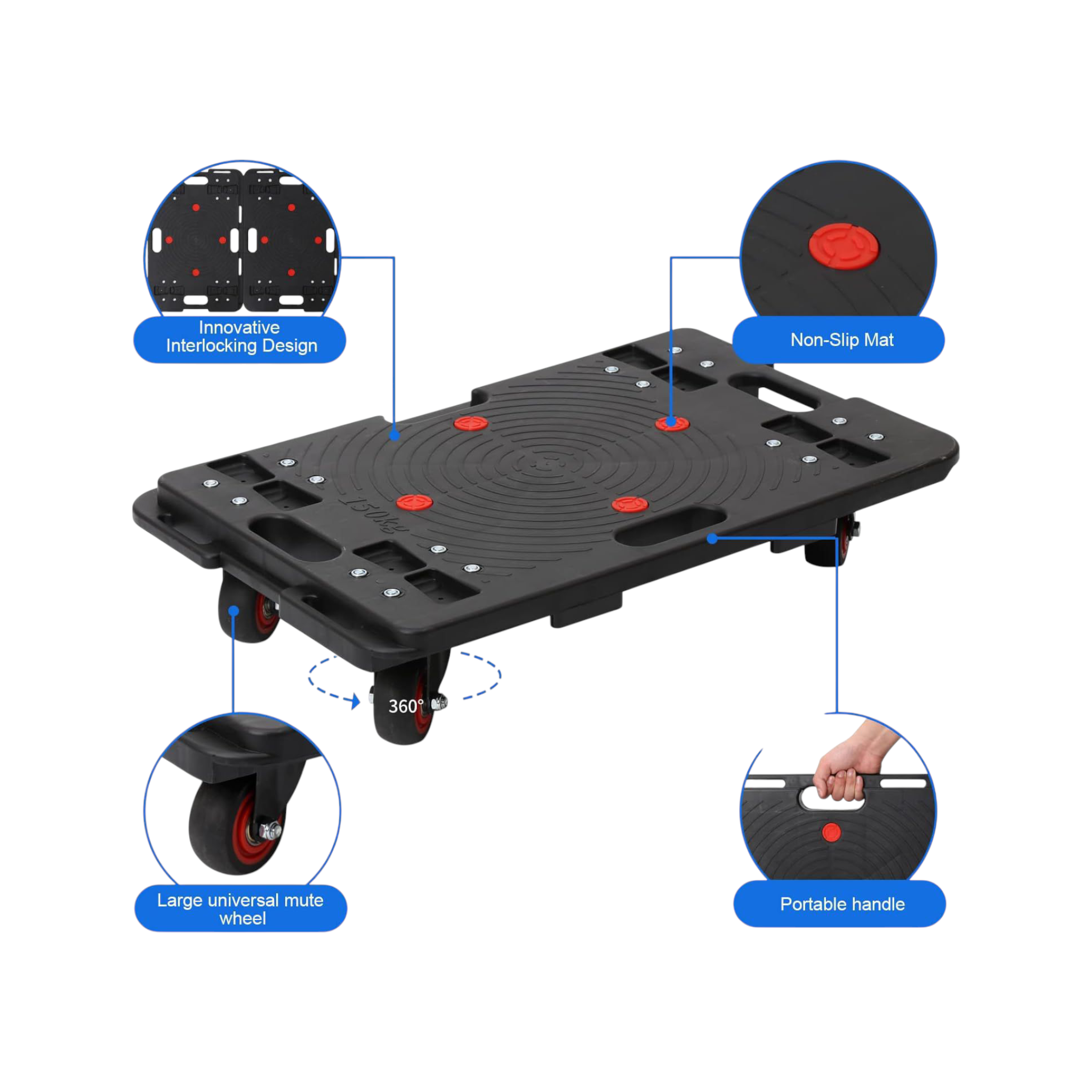 Innovative Interlocking Design

Non-Slip Mat

150kg

360°

Large universal mute wheel

Portable handle