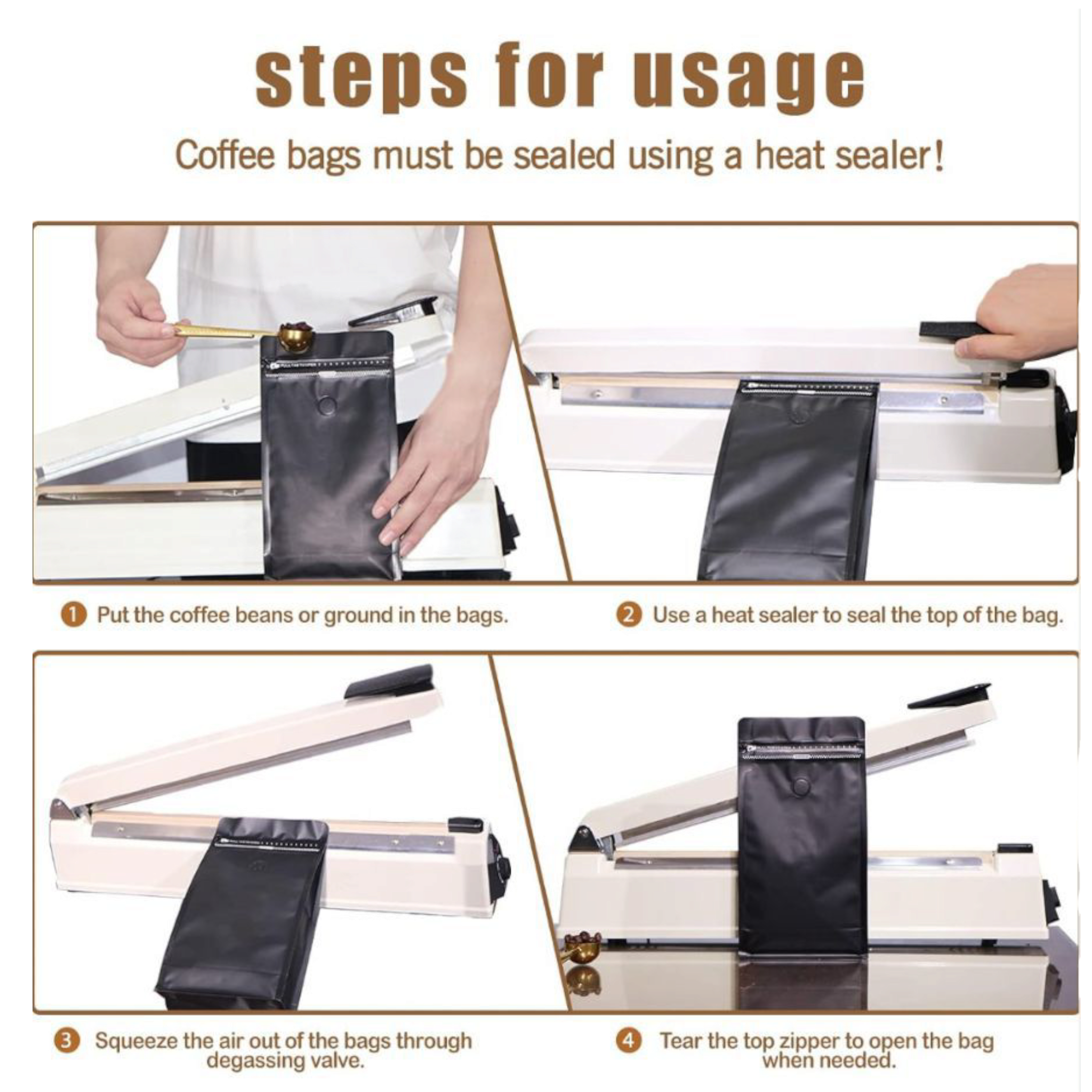 steps for usage

Coffee bags must be sealed using a heat sealer!

1 Put the coffee beans or ground in the bags.

2 Use a heat sealer to seal the top of the bag.

3 Squeeze the air out of the bags through degassing valve.

4 Tear the top zipper to open the bag when needed.