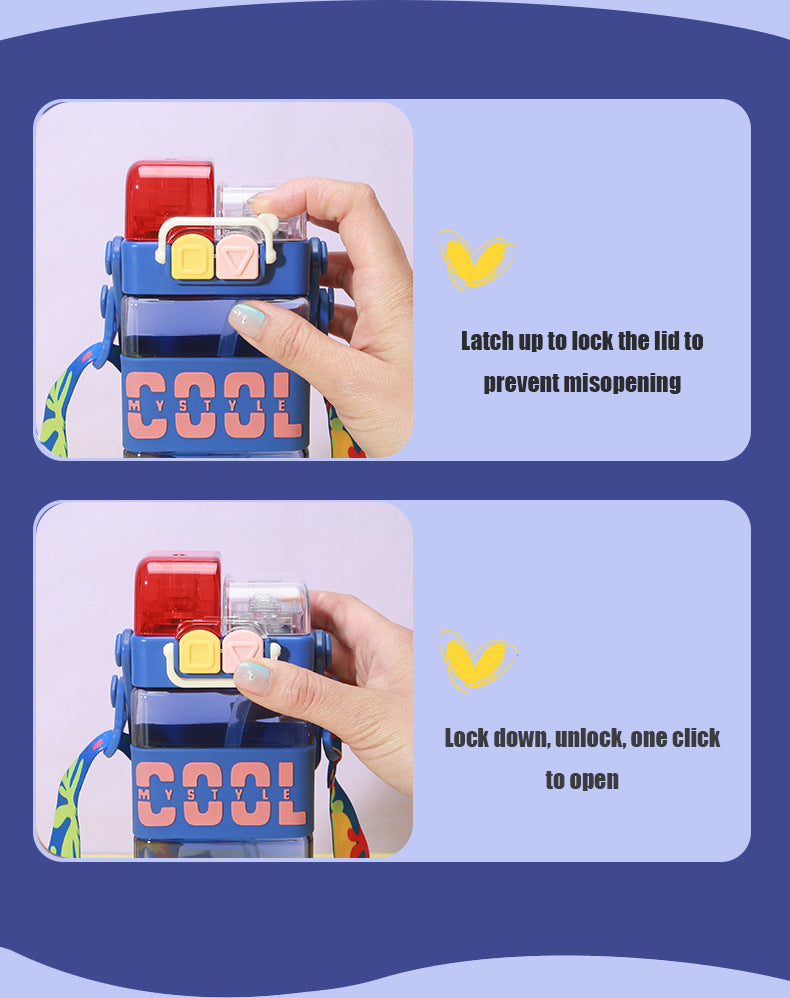 COOL
MYSTYLE

Latch up to lock the lid to prevent misopening

COOL
MYSTYLE

Lock down, unlock, one click to open