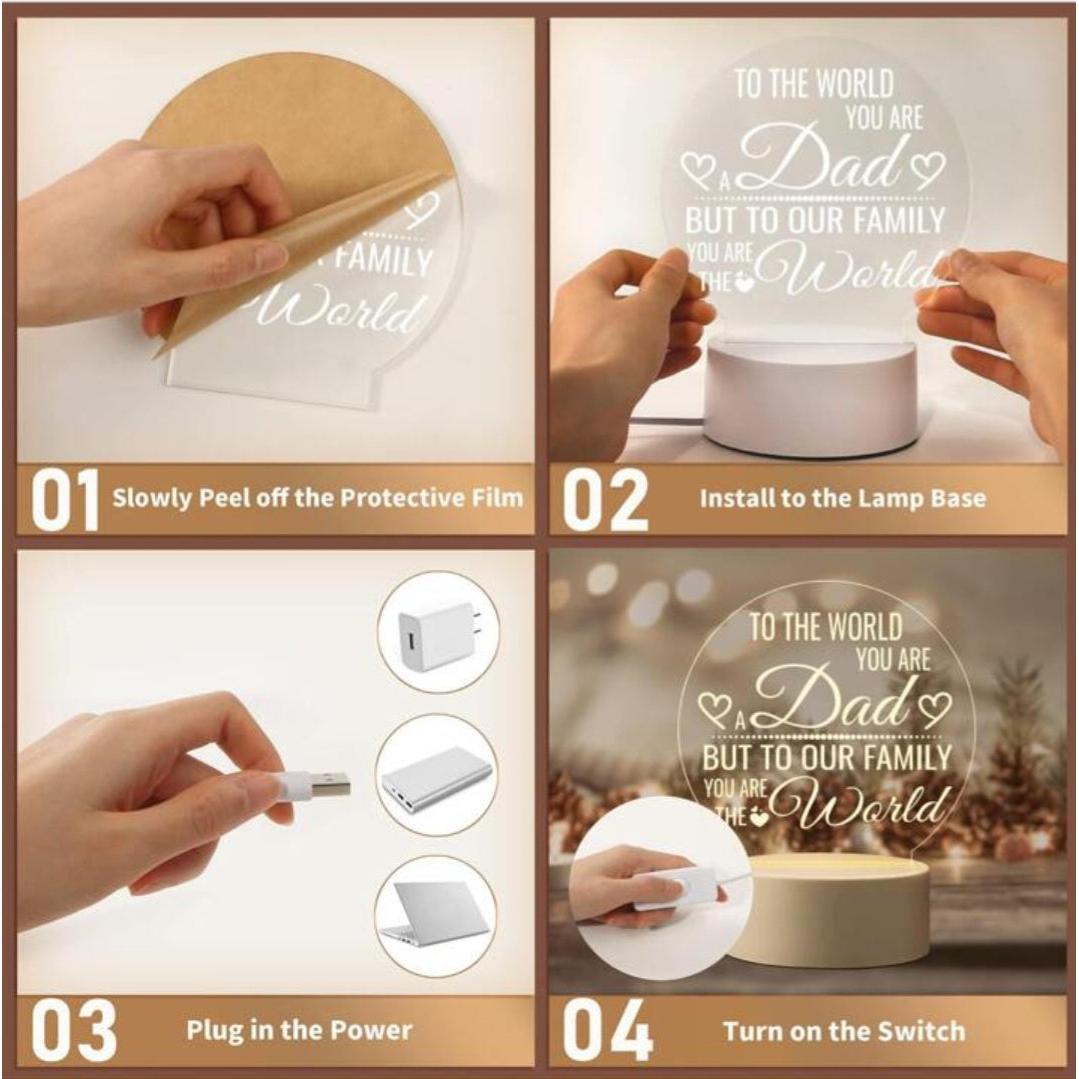 FAMILY
World

01 Slowly Peel off the Protective Film

TO THE WORLD
YOU ARE
A Dad
BUT TO OUR FAMILY
YOU ARE
THE World

02 Install to the Lamp Base

03 Plug in the Power

TO THE WORLD
YOU ARE
A Dad
BUT TO OUR FAMILY
YOU ARE
THE World

04 Turn on the Switch