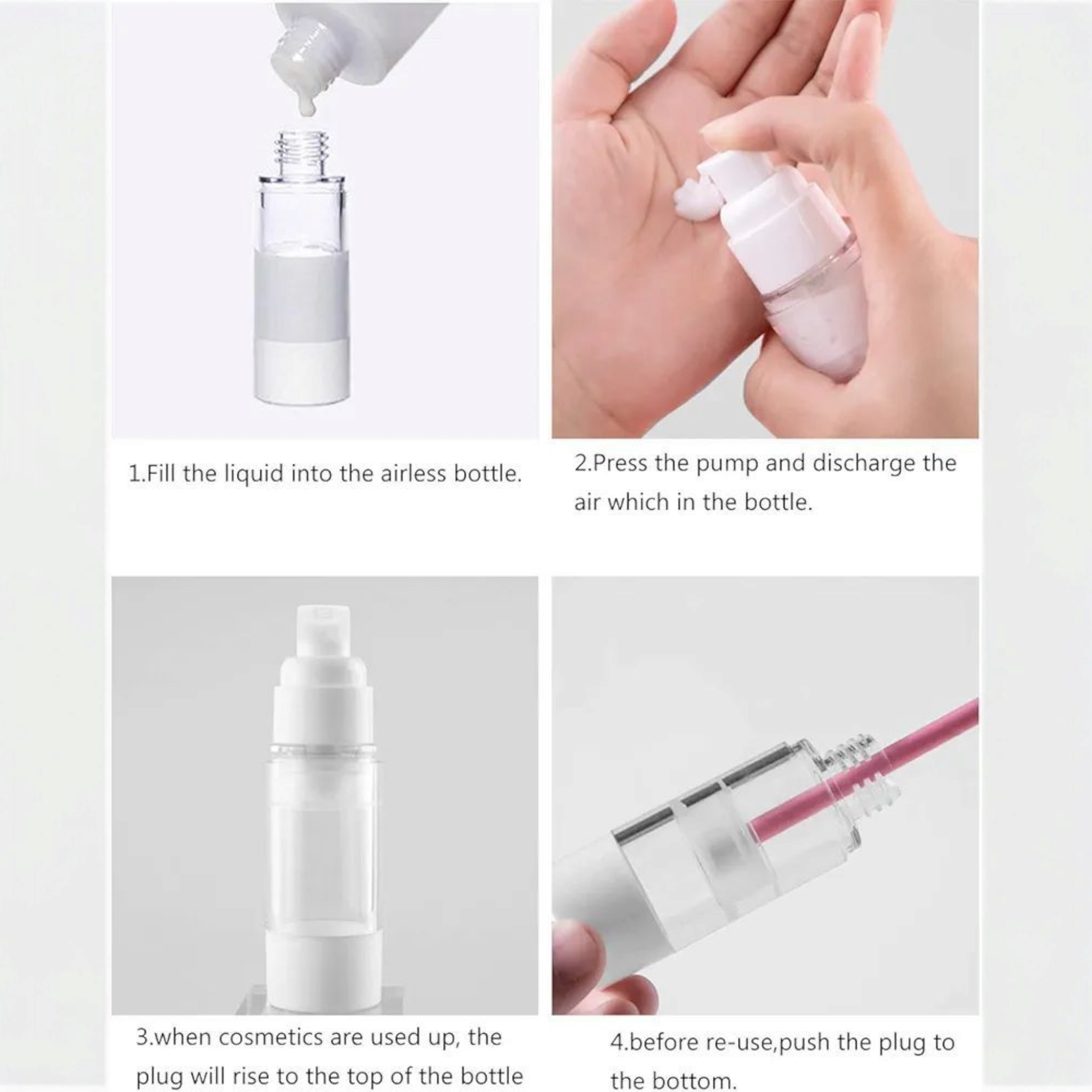 1.Fill the liquid into the airless bottle.

2.Press the pump and discharge the air which in the bottle.

3.when cosmetics are used up, the plug will rise to the top of the bottle

4.before re-use,push the plug to the bottom.