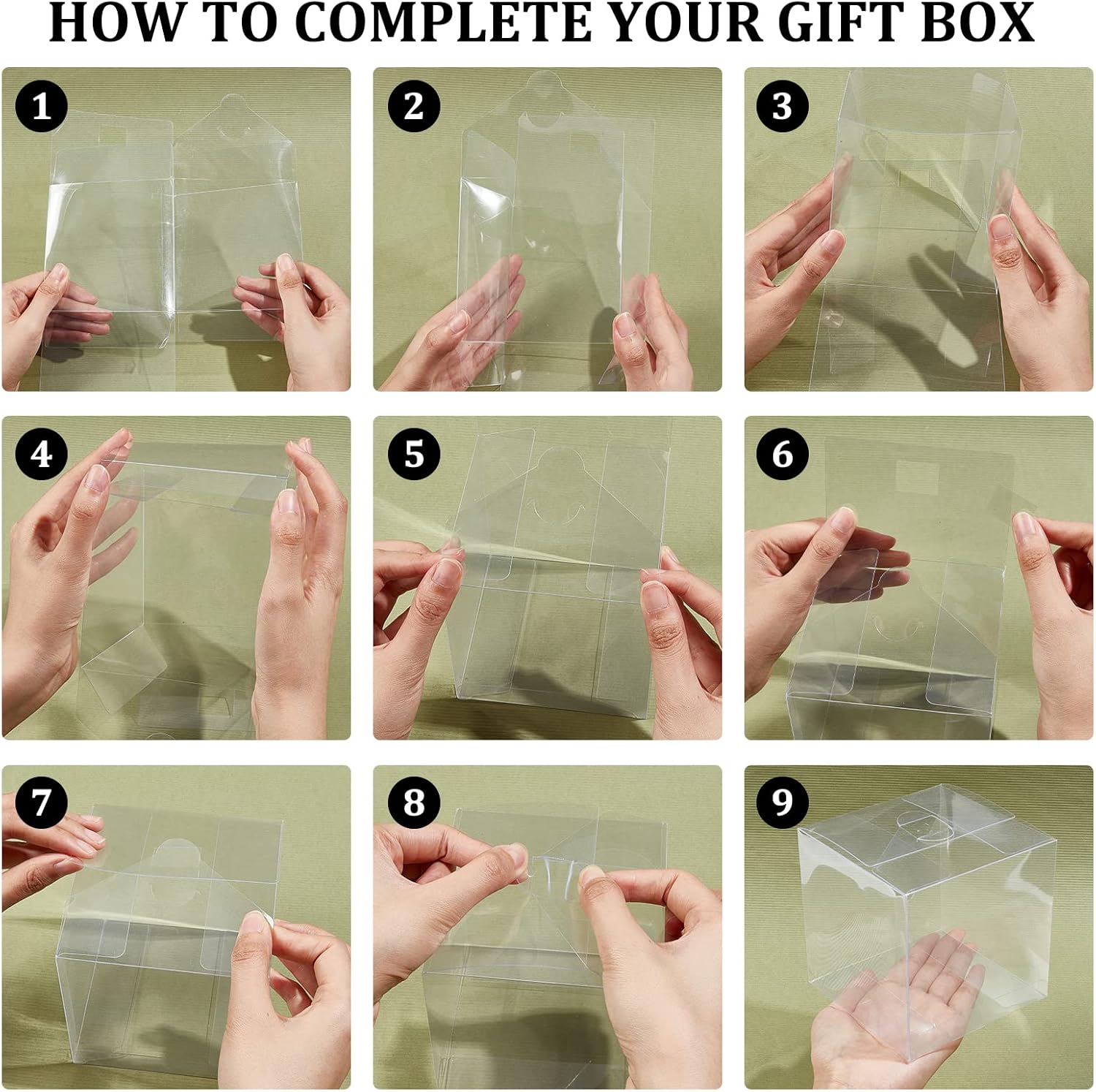 HOW TO COMPLETE YOUR GIFT BOX

1

2

3

4

5

6

7

8

9