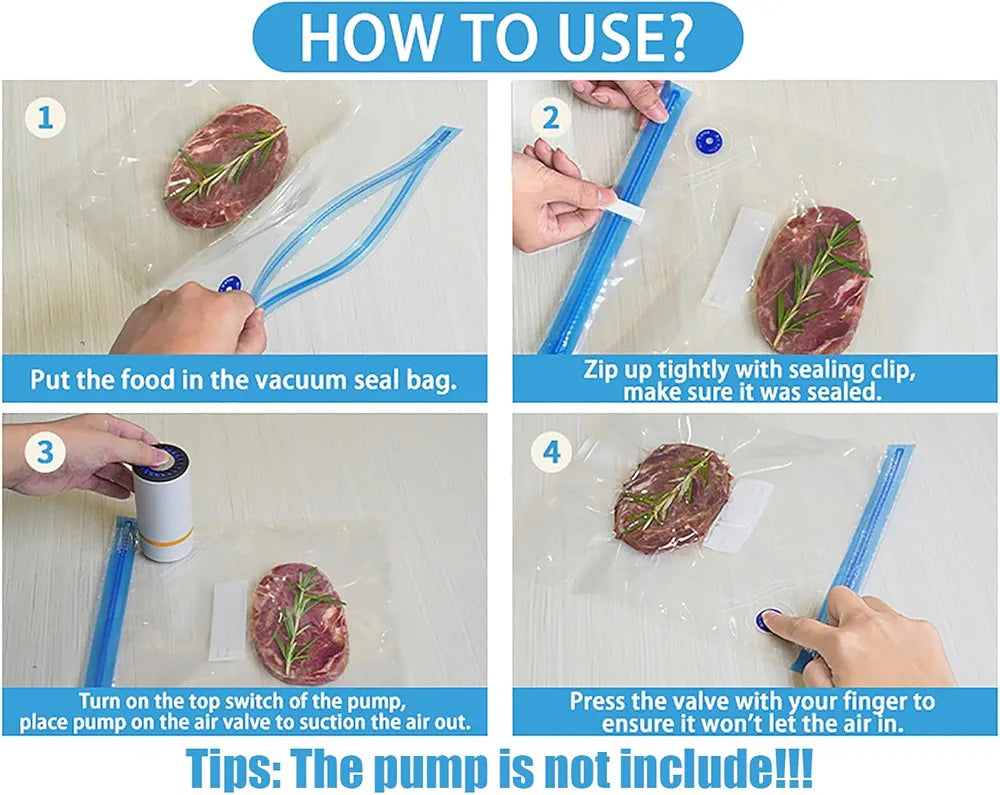 HOW TO USE?

1

Put the food in the vacuum seal bag.

2

Zip up tightly with sealing clip, make sure it was sealed.

3

Turn on the top switch of the pump, place pump on the air valve to suction the air out.

4

Press the valve with your finger to ensure it won't let the air in.

Tips: The pump is not include!!!