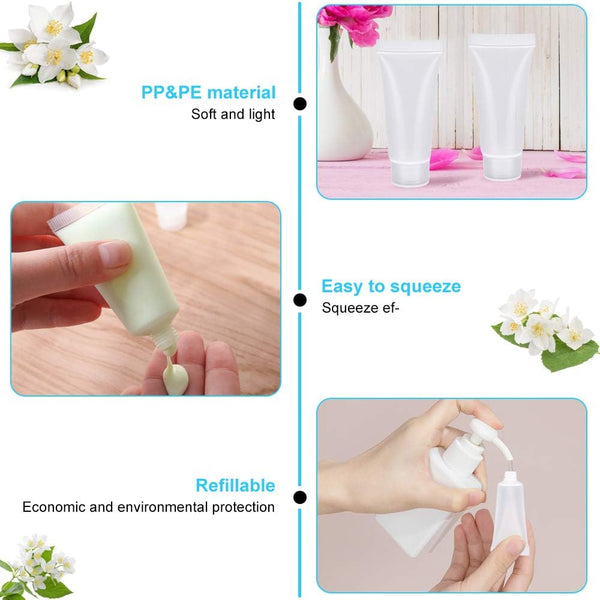 PP&PE material
Soft and light

Easy to squeeze
Squeeze ef-

Refillable
Economic and environmental protection