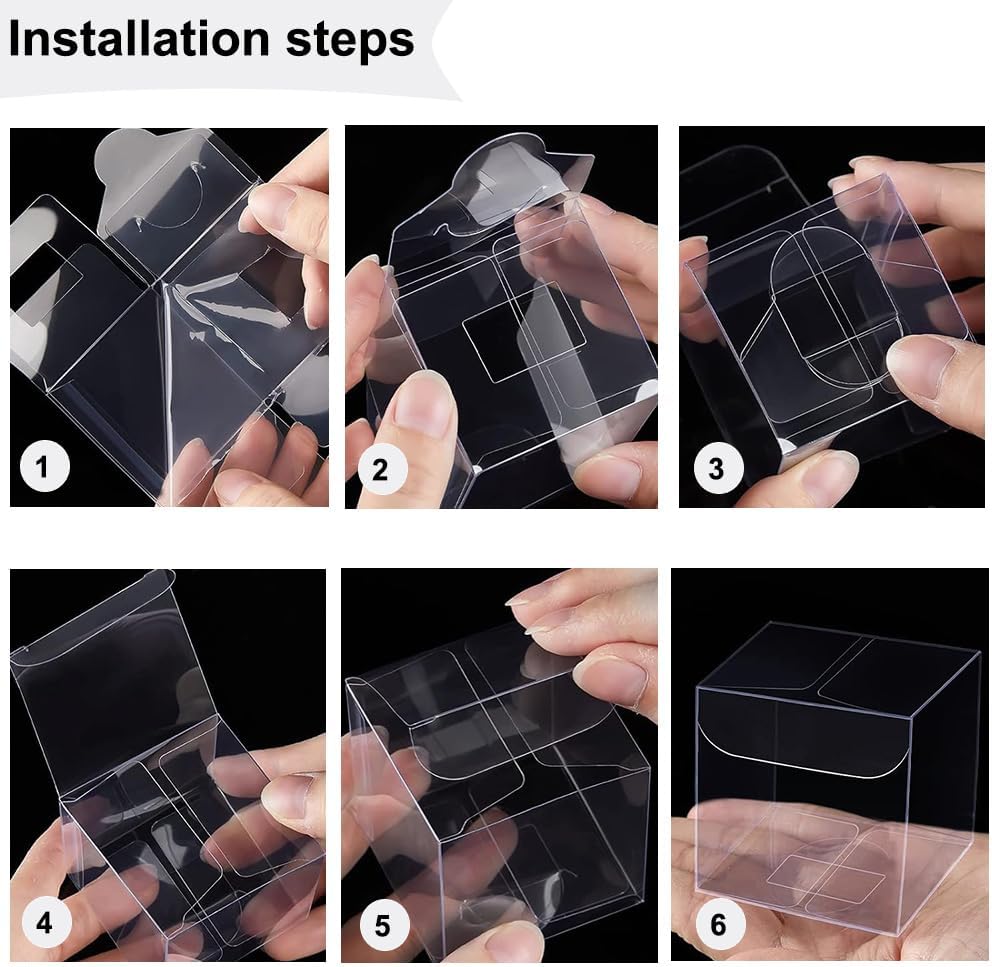 Installation steps

1

2

3

4

5

6