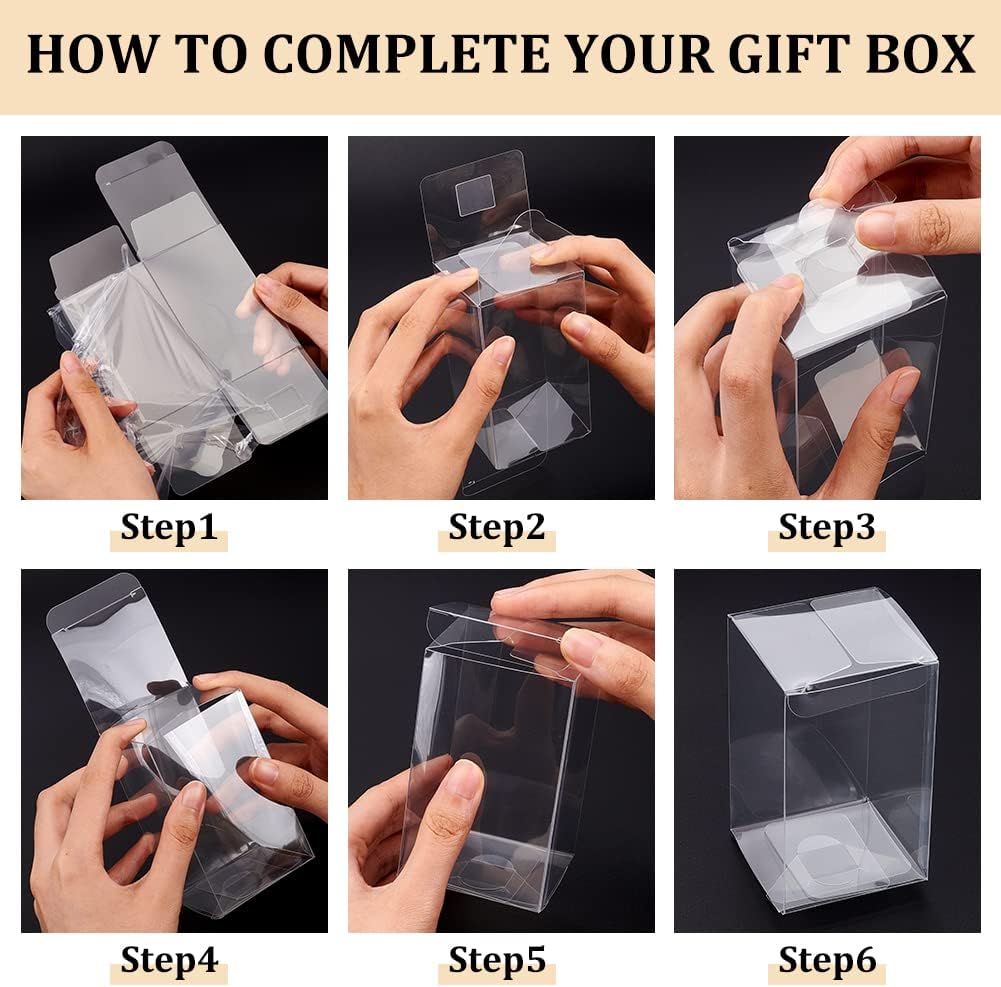 HOW TO COMPLETE YOUR GIFT BOX

Step1

Step2

Step3

Step4

Step5

Step6