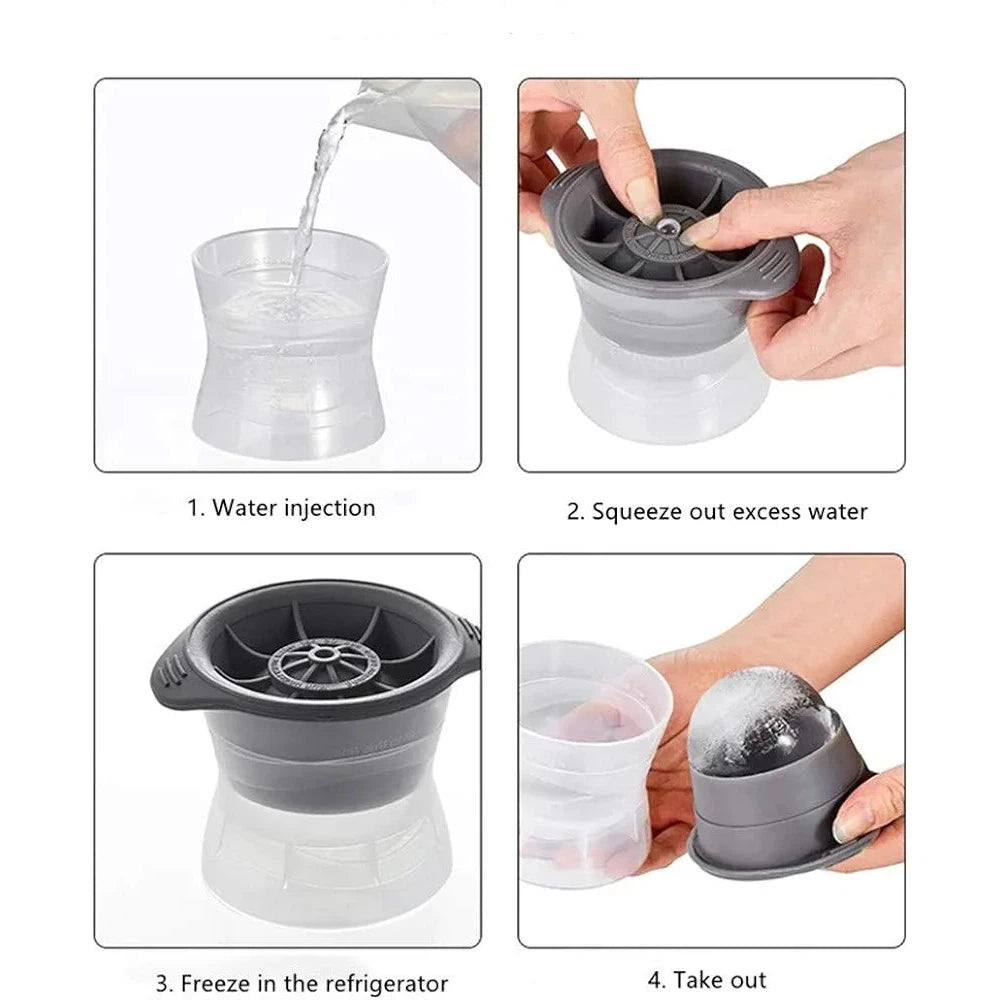 1. Water injection

2. Squeeze out excess water

3. Freeze in the refrigerator

4. Take out