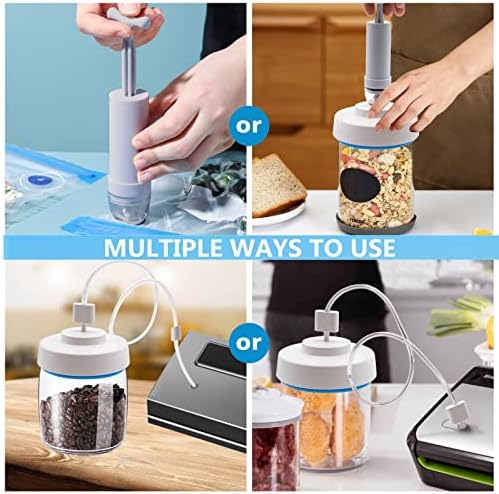 or

MULTIPLE WAYS TO USE

or