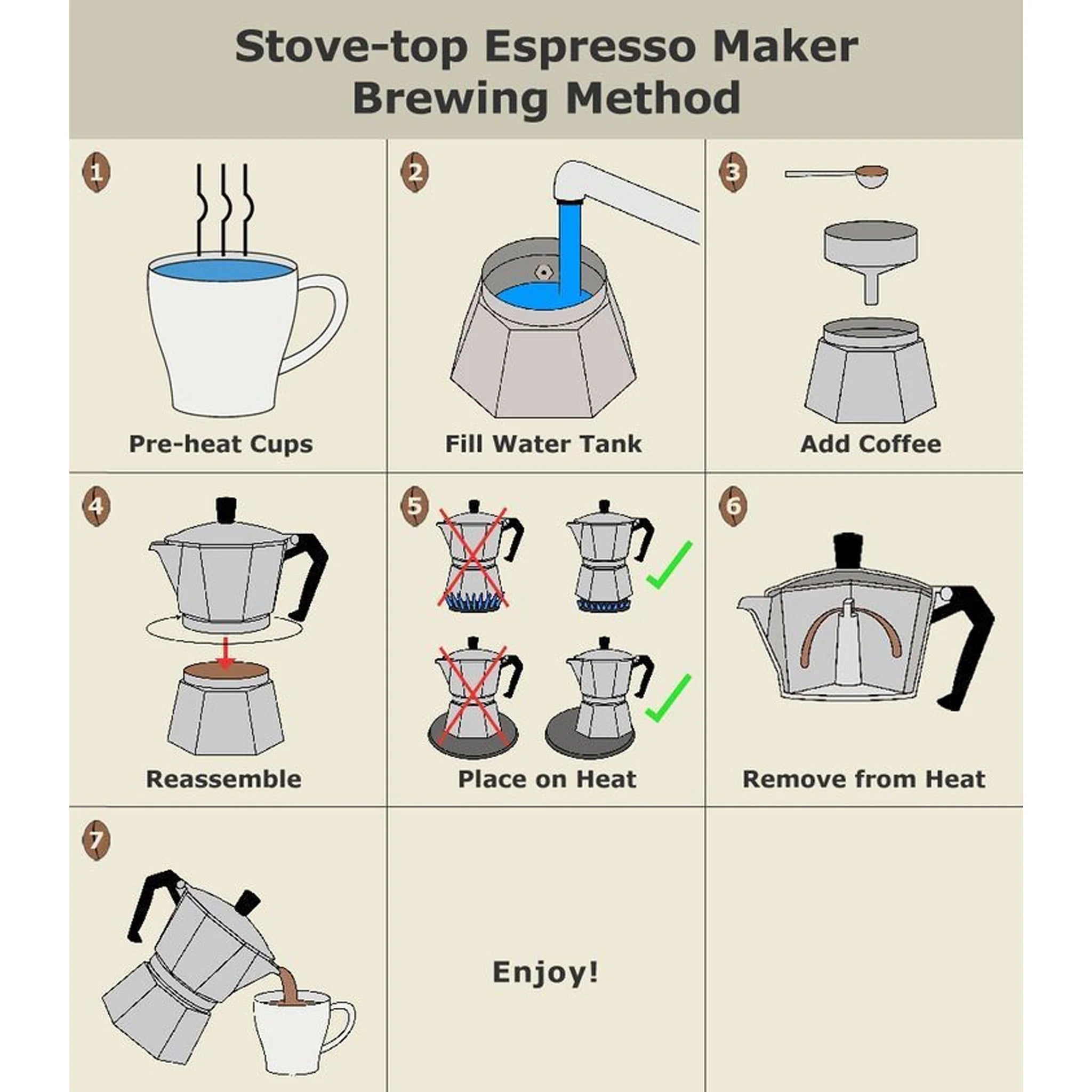 Stove-top Espresso Maker Brewing Method

1
Pre-heat Cups

2
Fill Water Tank

3
Add Coffee

4
Reassemble

5
Place on Heat

6
Remove from Heat

7

Enjoy!