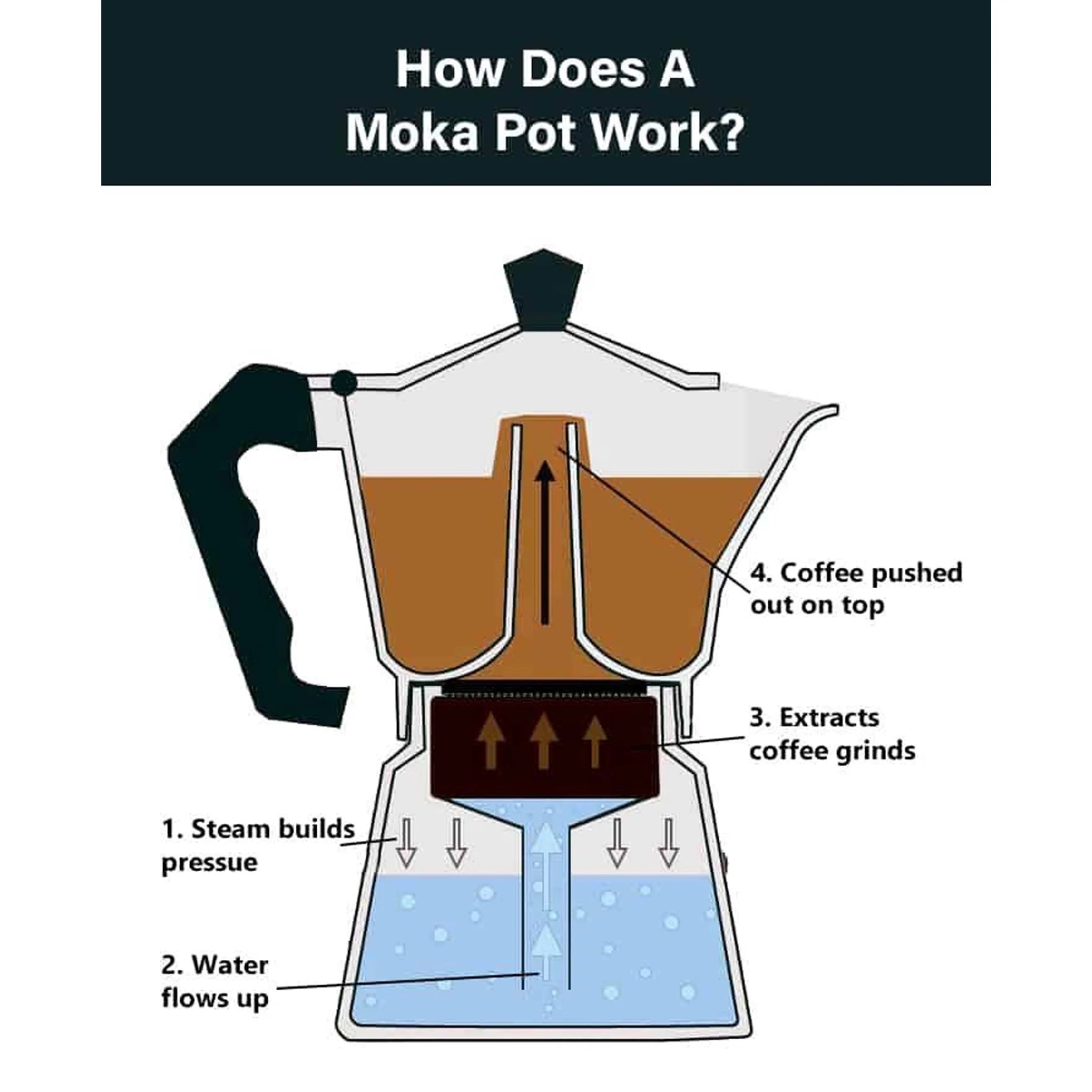 How Does A Moka Pot Work?

4. Coffee pushed out on top

3. Extracts coffee grinds

1. Steam builds pressue

2. Water flows up