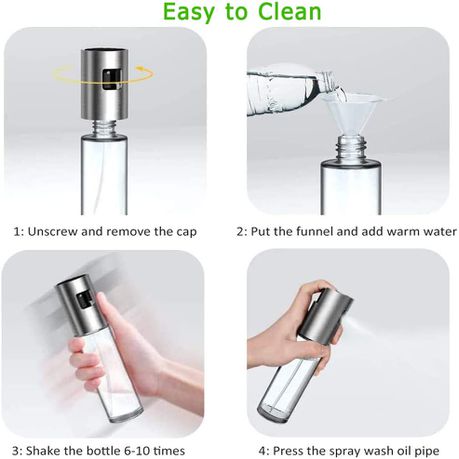 Easy to Clean

1: Unscrew and remove the cap

2: Put the funnel and add warm water

3: Shake the bottle 6-10 times

4: Press the spray wash oil pipe