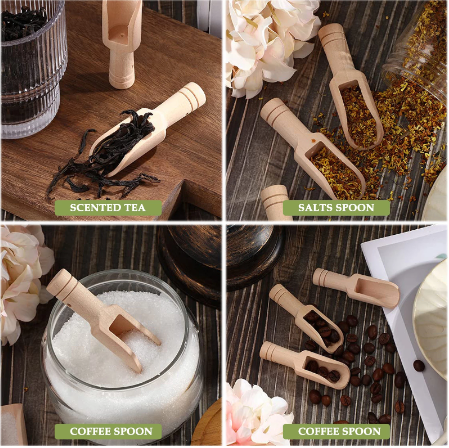 SCENTED TEA

SALTS SPOON

COFFEE SPOON

COFFEE SPOON