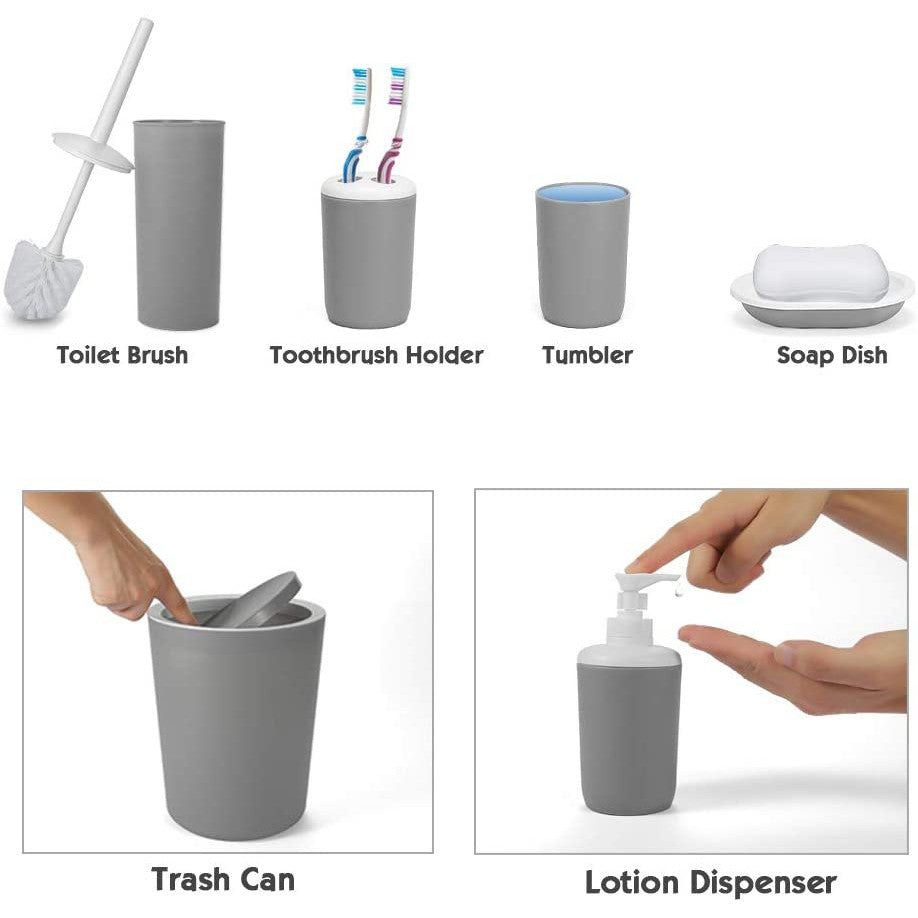 Toilet Brush

Toothbrush Holder

Tumbler

Soap Dish

Trash Can

Lotion Dispenser