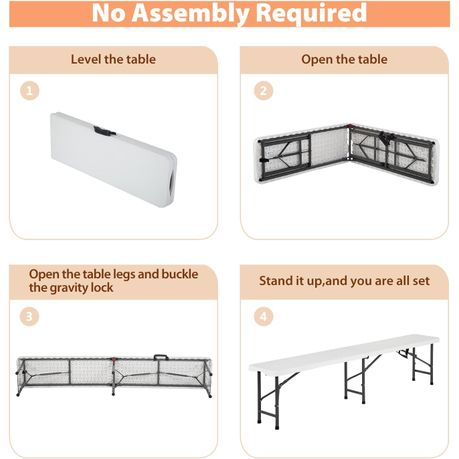 No Assembly Required

Level the table

1

Open the table

2

Open the table legs and buckle the gravity lock

3

Stand it up,and you are all set

4