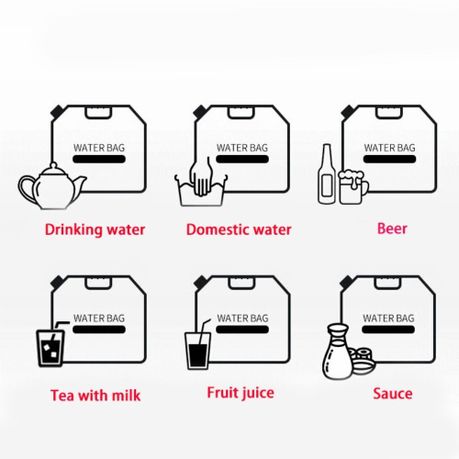 WATER BAG
Drinking water

WATER BAG
Domestic water

WATER BAG
Beer

WATER BAG
Tea with milk

WATER BAG
Fruit juice

WATER BAG
Sauce