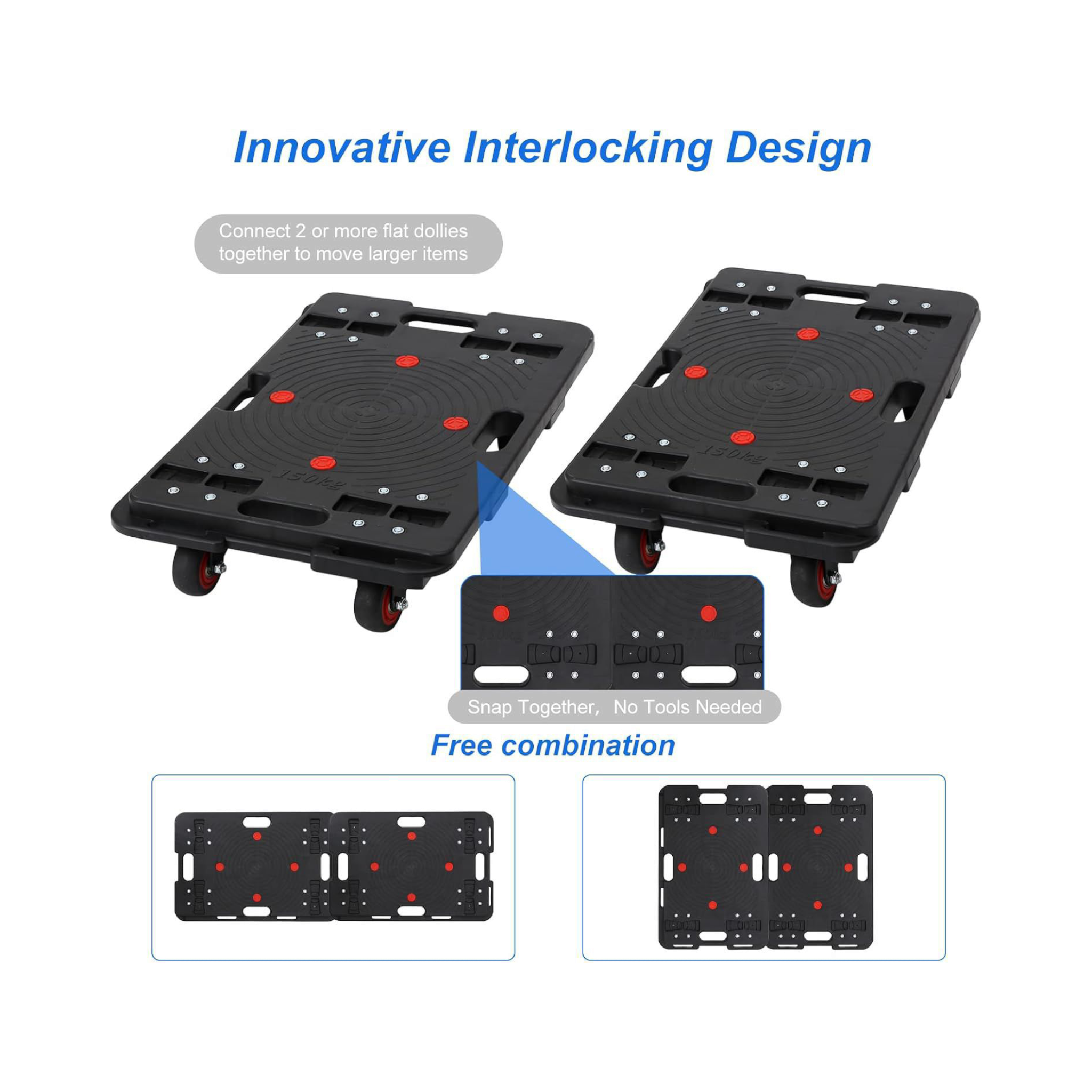 Innovative Interlocking Design

Connect 2 or more flat dollies together to move larger items

150kg

150kg

Snap Together, No Tools Needed

Free combination