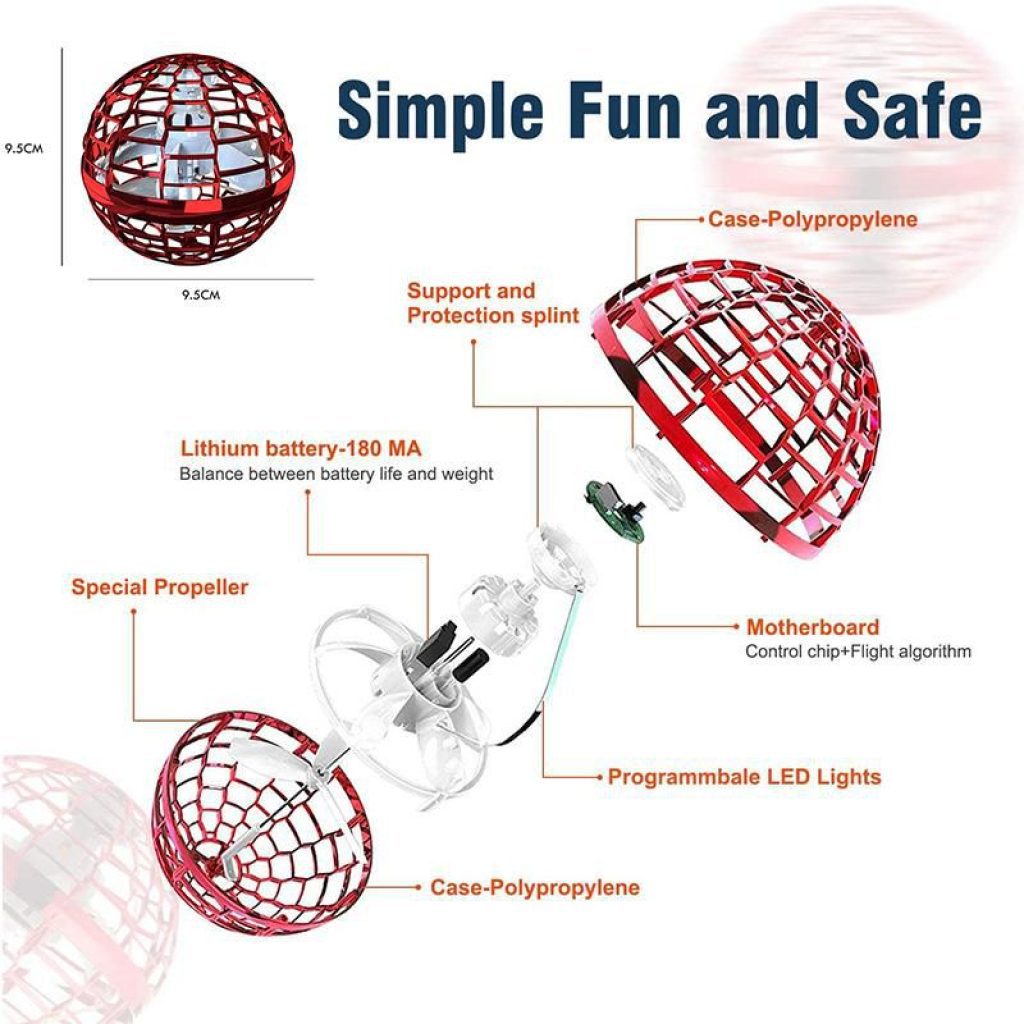 9.5CM

9.5CM

Simple Fun and Safe

Case-Polypropylene

Support and Protection splint

Lithium battery-180 MA
Balance between battery life and weight

Special Propeller

Motherboard
Control chip+Flight algorithm

Programmbale LED Lights

Case-Polypropylene