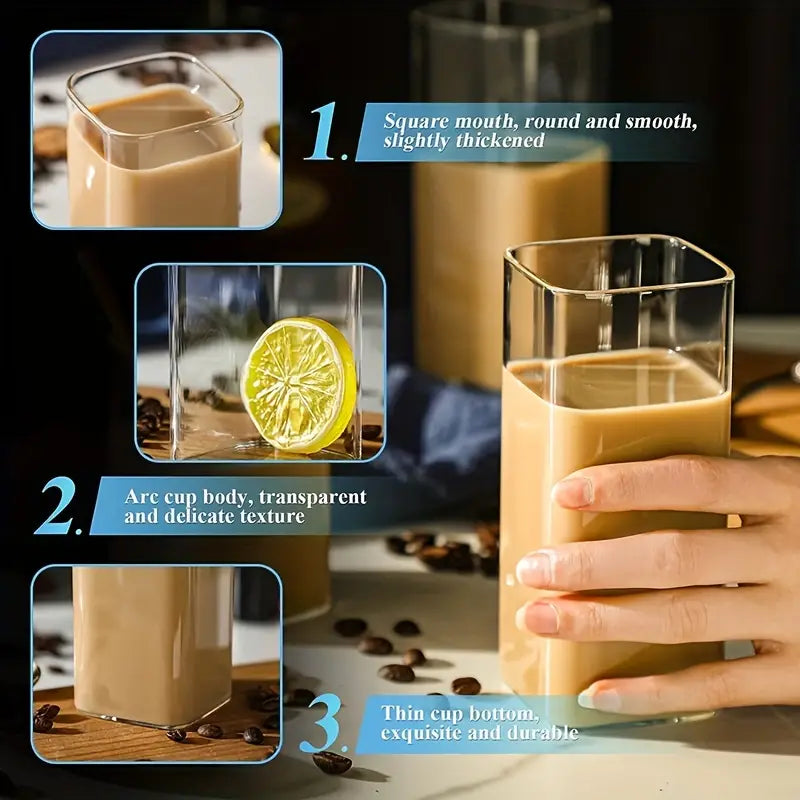 1. Square mouth, round and smooth, slightly thickened

2. Arc cup body, transparent and delicate texture

3. Thin cup bottom, exquisite and durable