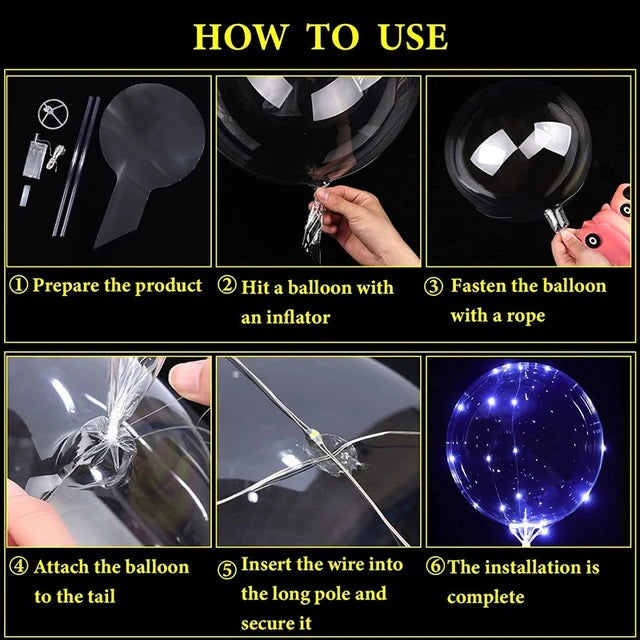 HOW TO USE

① Prepare the product

② Hit a balloon with an inflator

③ Fasten the balloon with a rope

④ Attach the balloon to the tail

⑤ Insert the wire into the long pole and secure it

⑥ The installation is complete