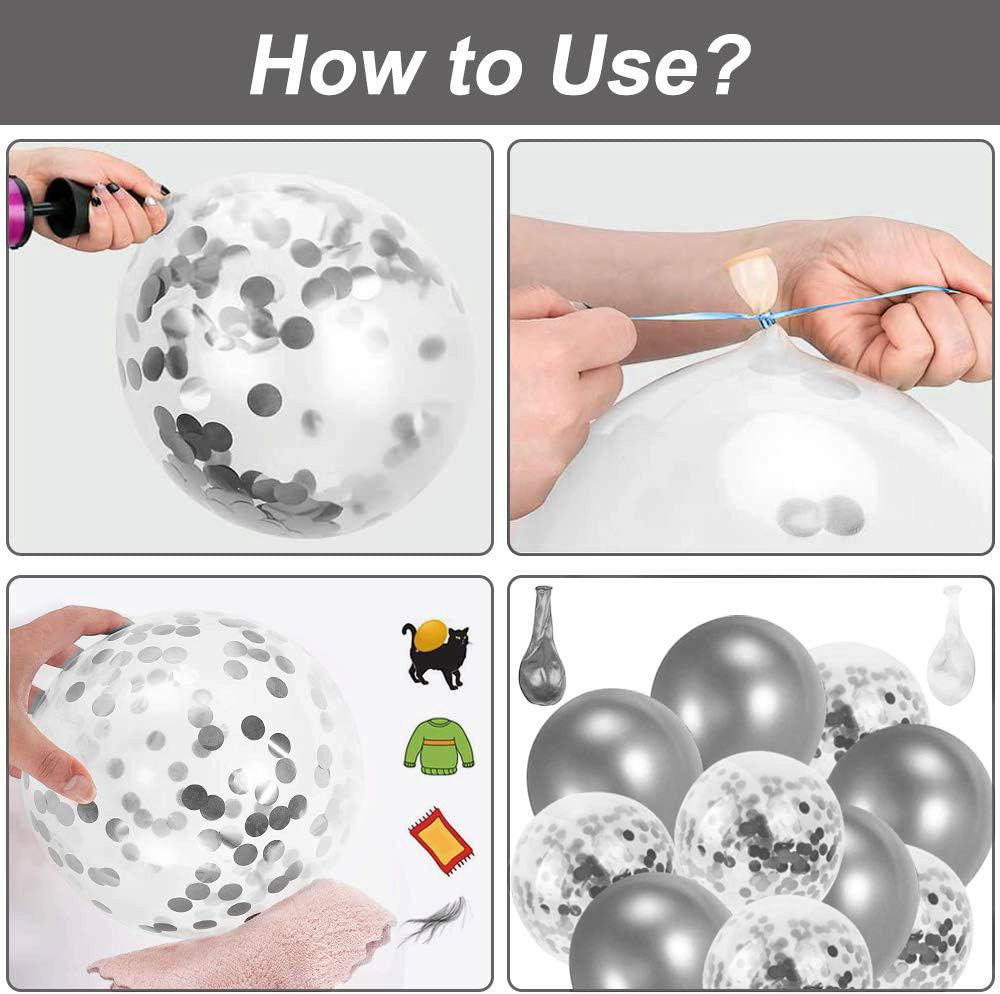 How to Use?