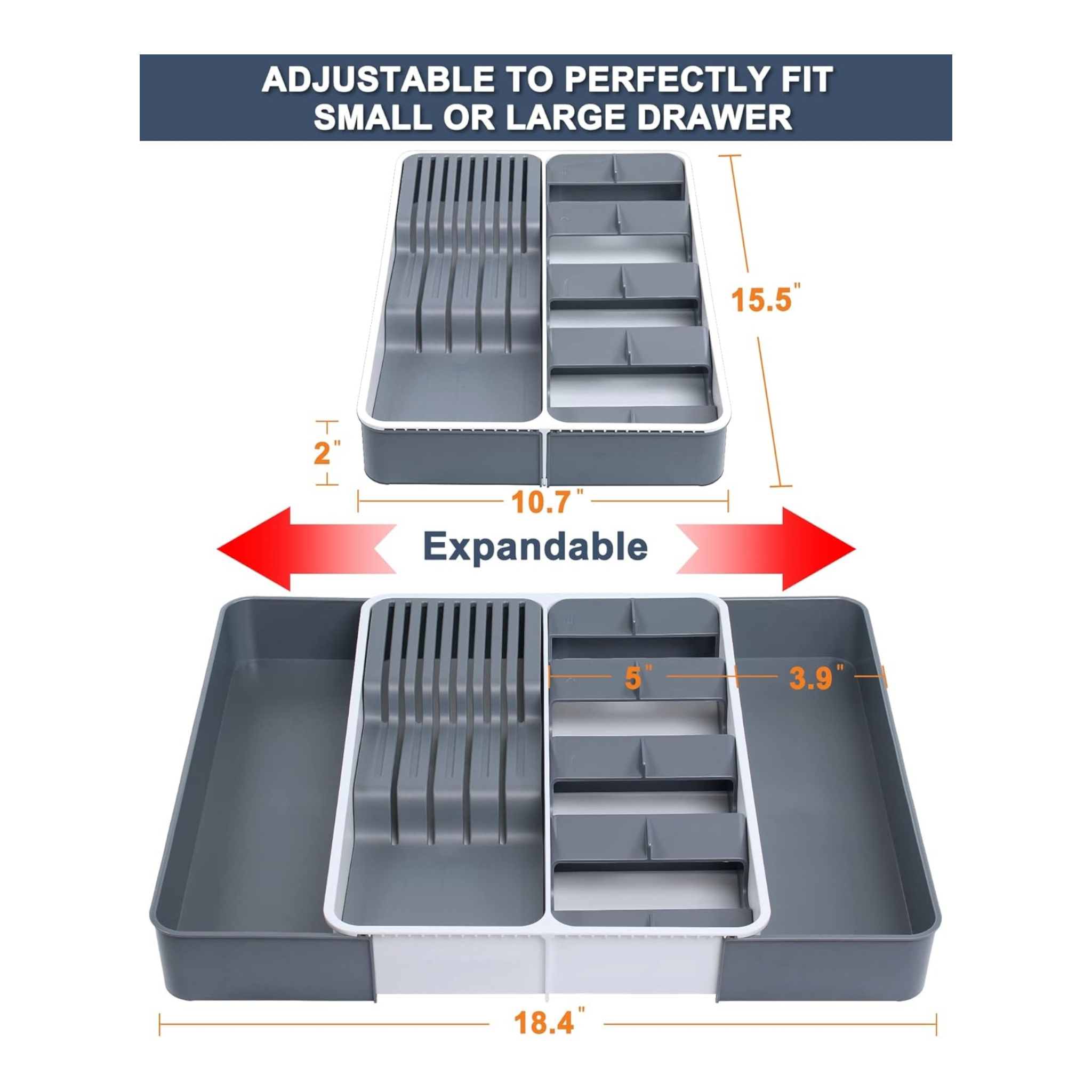 ADJUSTABLE TO PERFECTLY FIT SMALL OR LARGE DRAWER

15.5"

2"

10.7"

Expandable

5"

3.9"

18.4"