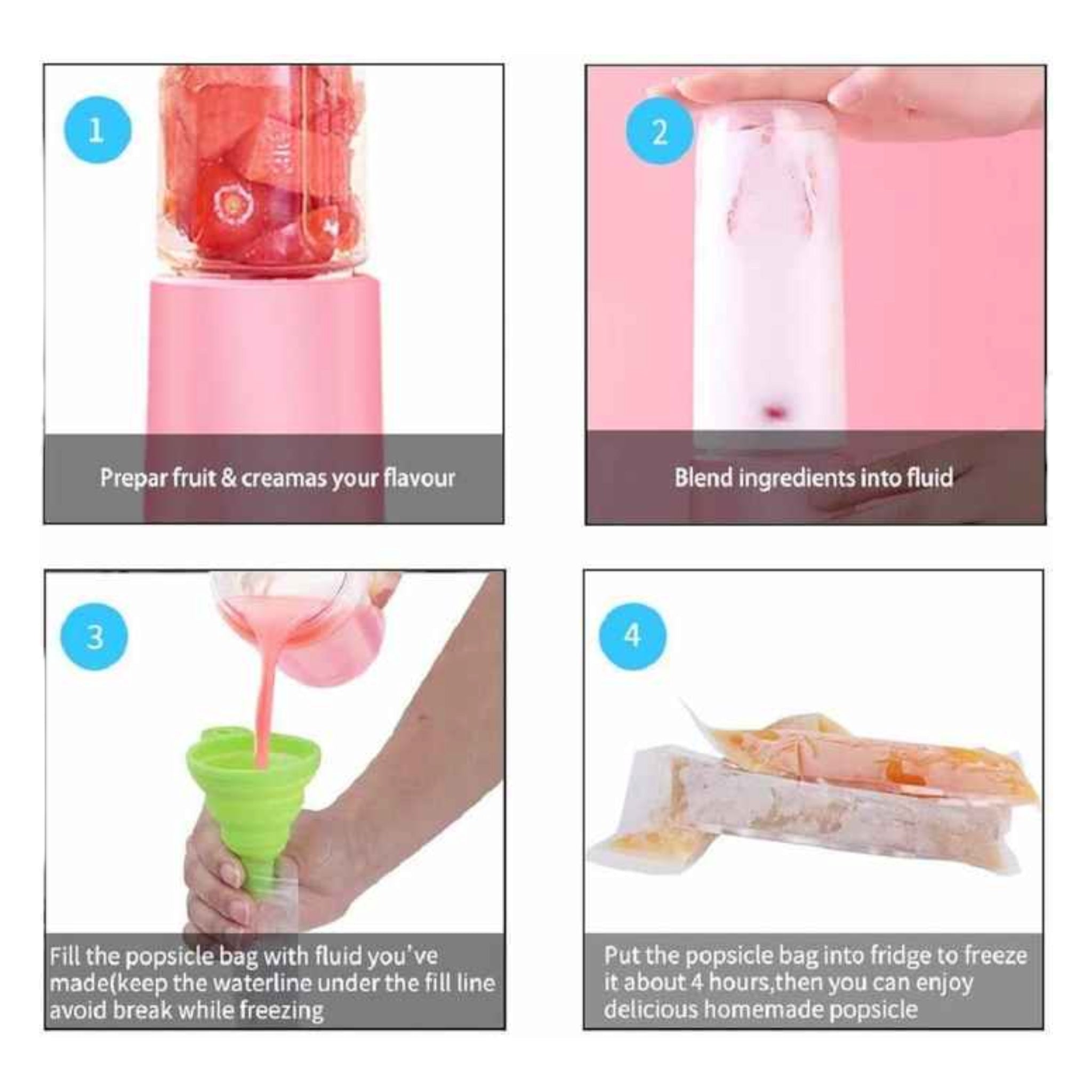 1

Prepar fruit & creamas your flavour

2

Blend ingredients into fluid

3

Fill the popsicle bag with fluid you've made(keep the waterline under the fill line avoid break while freezing

4

Put the popsicle bag into fridge to freeze it about 4 hours,then you can enjoy delicious homemade popsicle