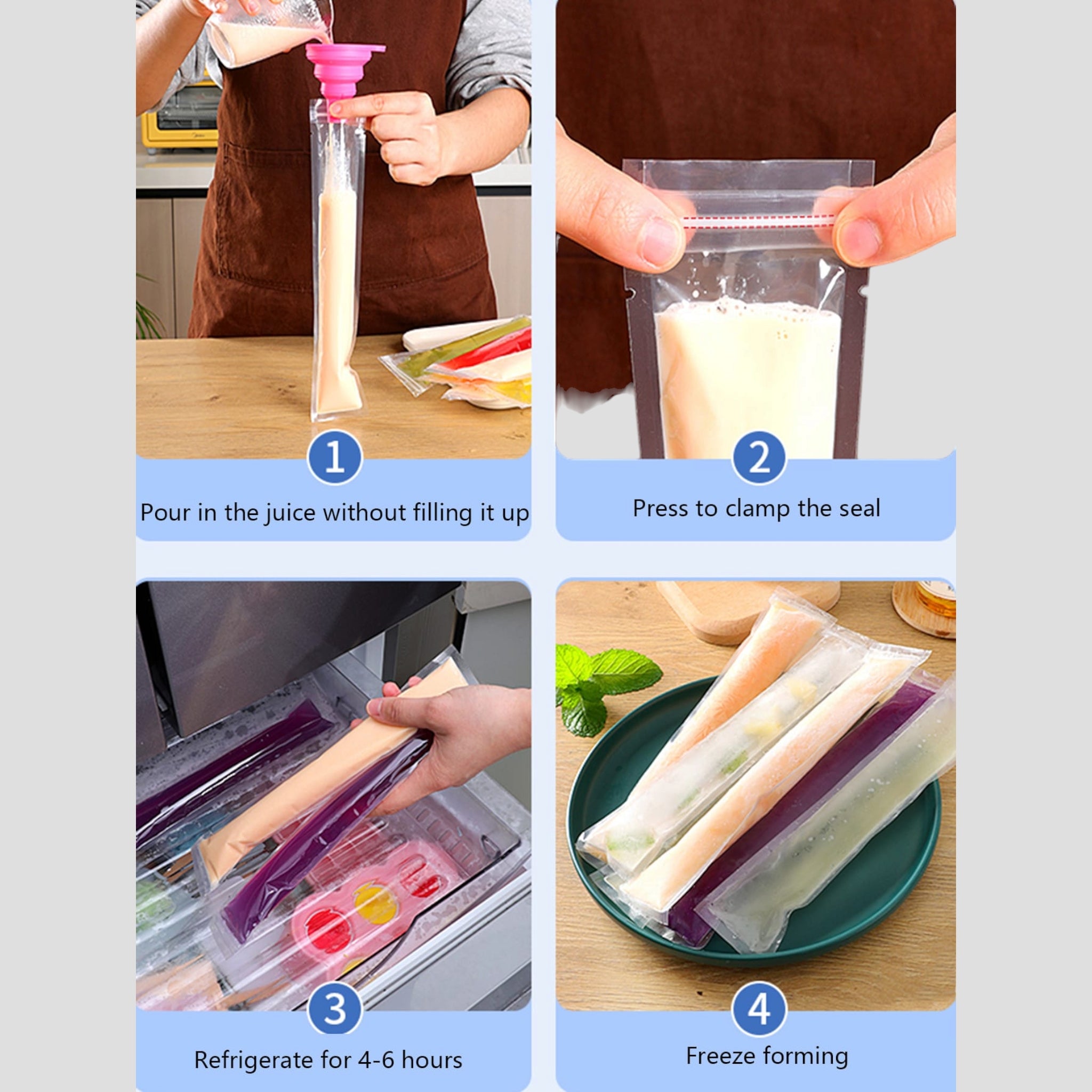 1

Pour in the juice without filling it up

2

Press to clamp the seal

3

Refrigerate for 4-6 hours

4

Freeze forming