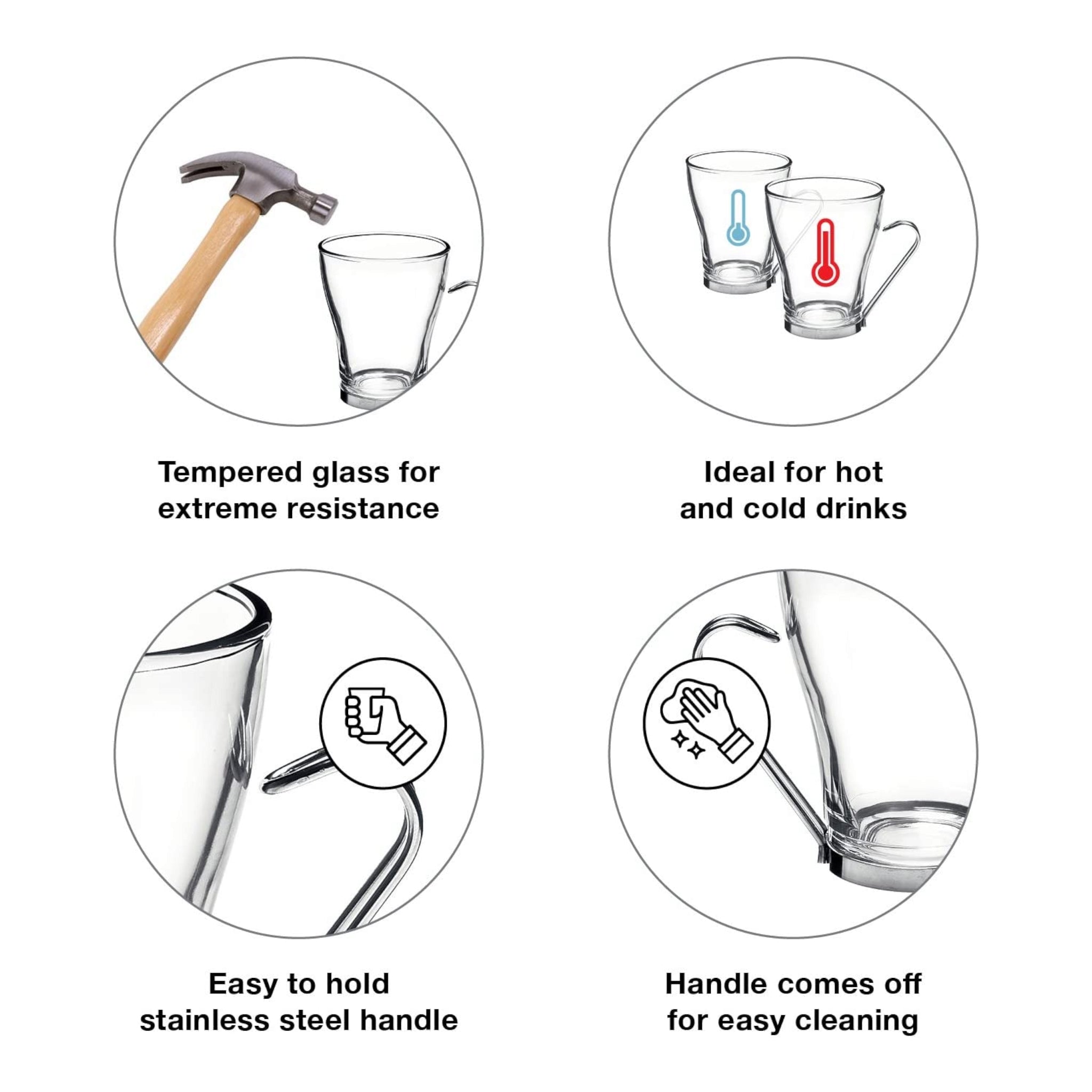 Tempered glass for extreme resistance

Ideal for hot and cold drinks

Easy to hold stainless steel handle

Handle comes off for easy cleaning