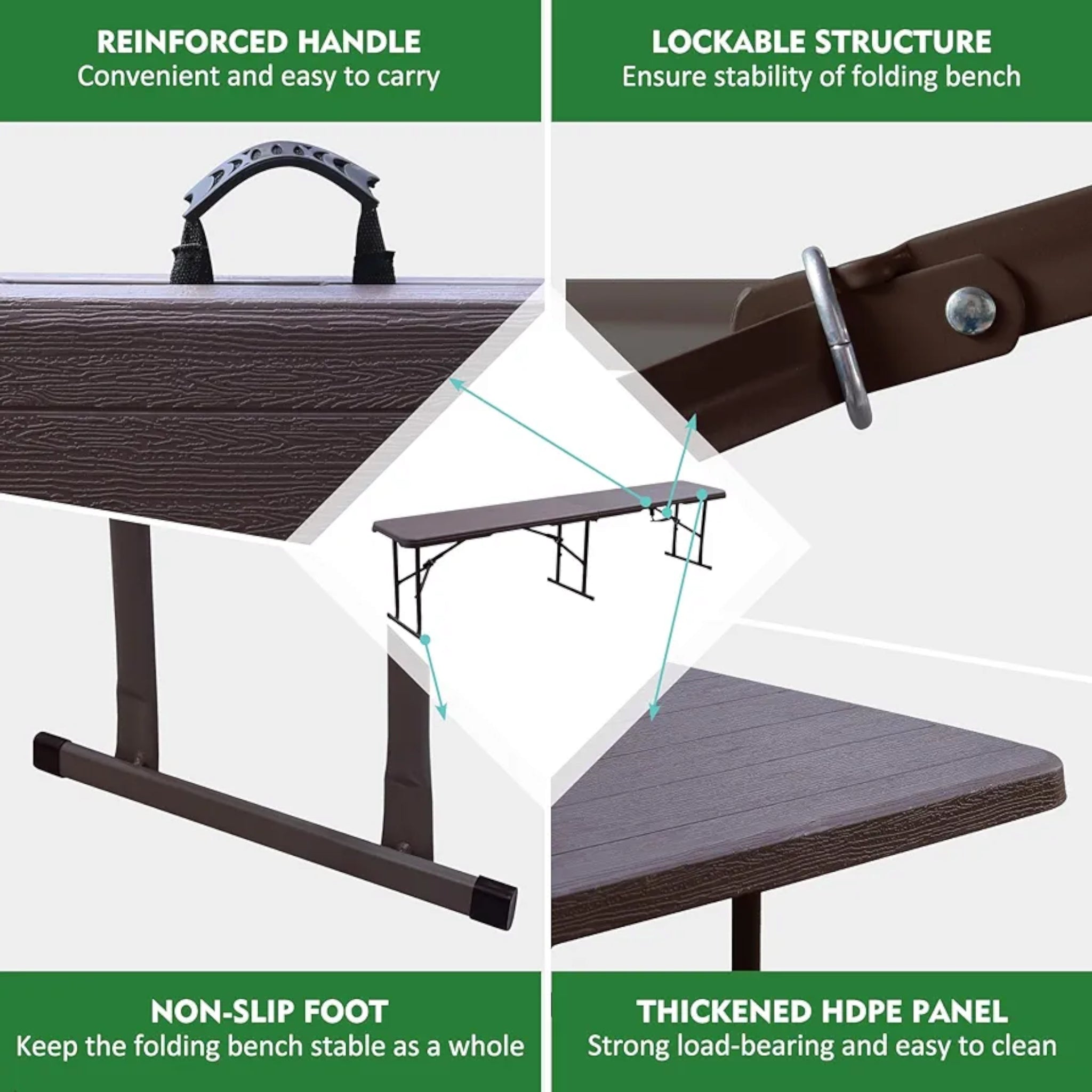 REINFORCED HANDLE
Convenient and easy to carry

LOCKABLE STRUCTURE
Ensure stability of folding bench

NON-SLIP FOOT
Keep the folding bench stable as a whole

THICKENED HDPE PANEL
Strong load-bearing and easy to clean