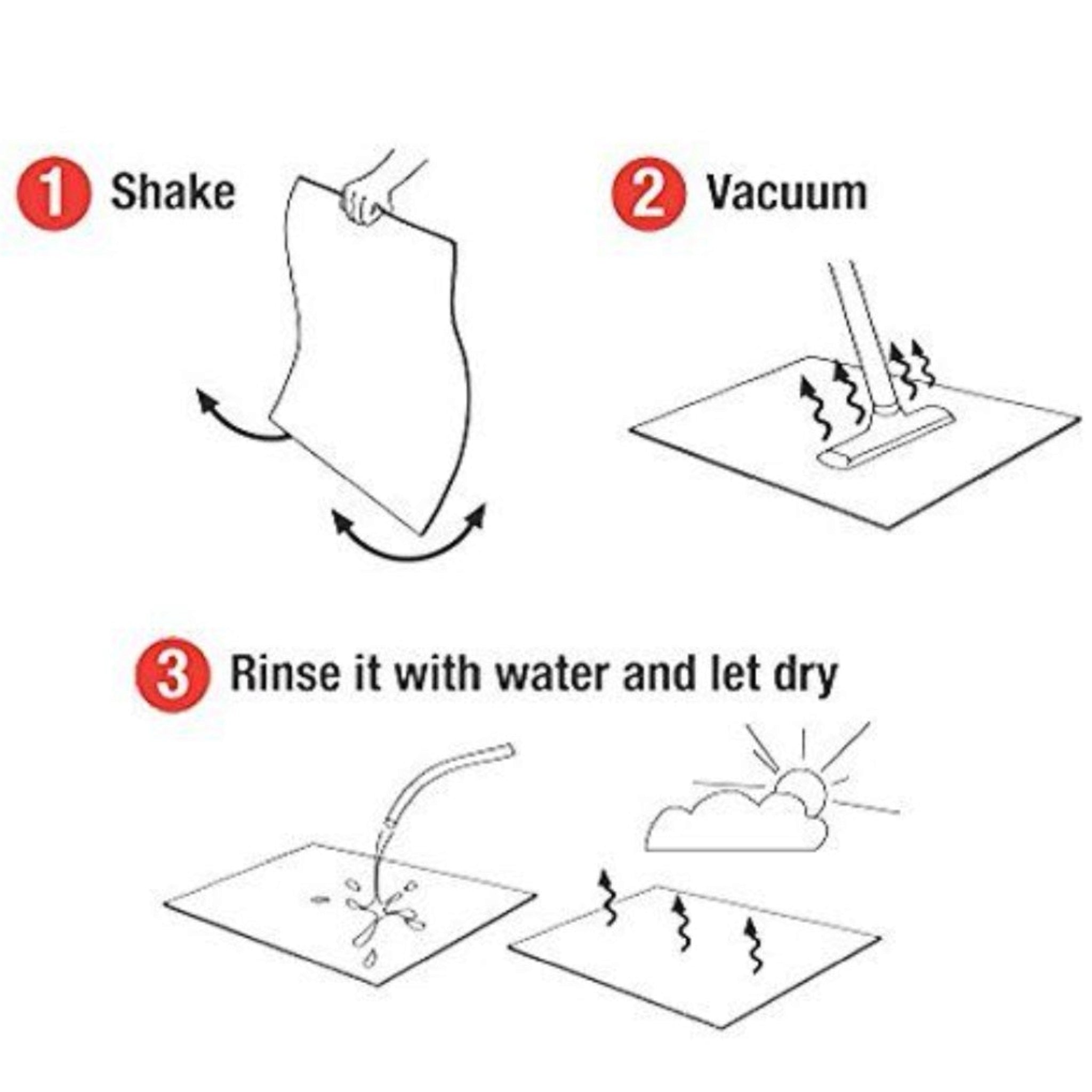 1 Shake

2 Vacuum

3 Rinse it with water and let dry