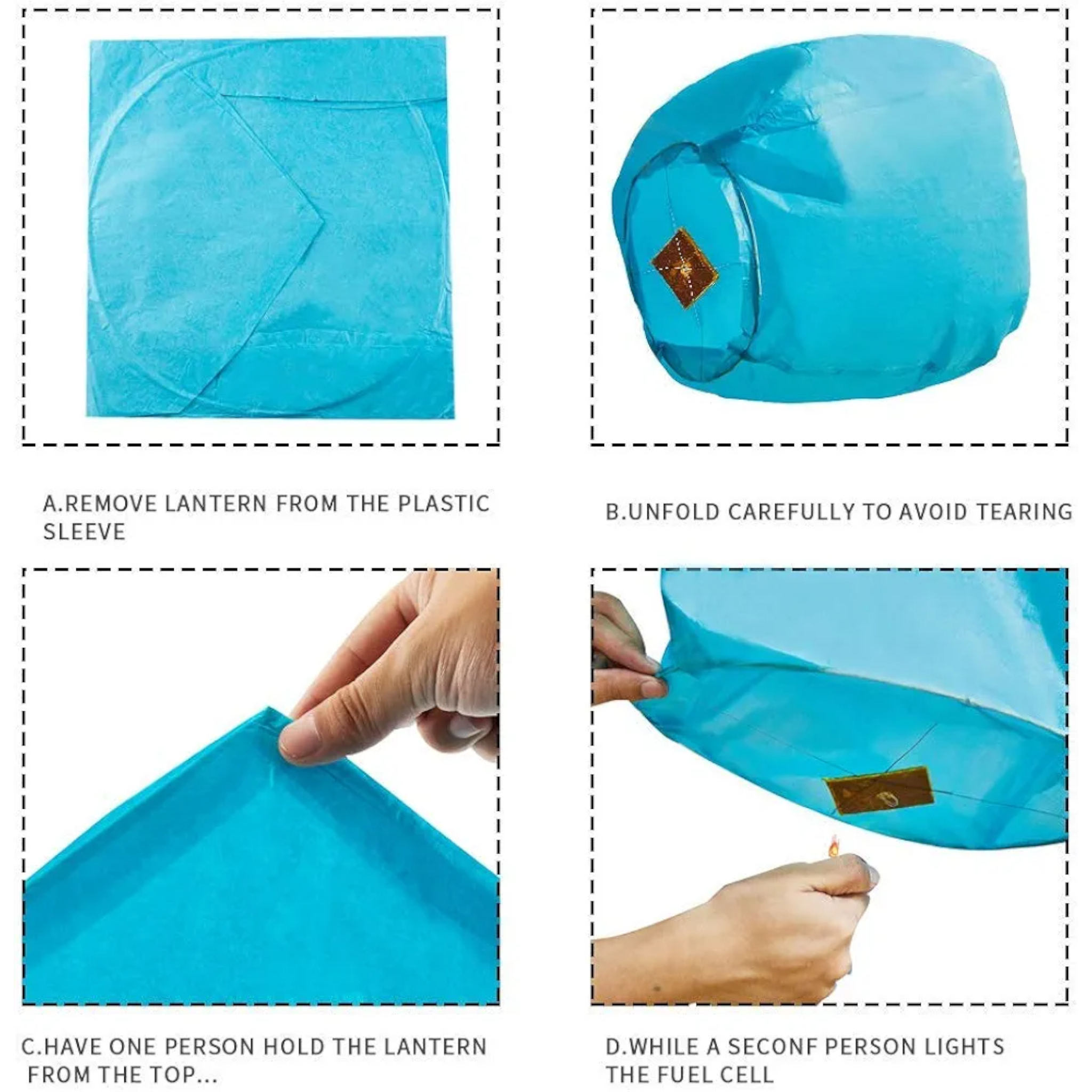 A.REMOVE LANTERN FROM THE PLASTIC SLEEVE

B.UNFOLD CAREFULLY TO AVOID TEARING

C.HAVE ONE PERSON HOLD THE LANTERN FROM THE TOP...

D.WHILE A SECONF PERSON LIGHTS THE FUEL CELL