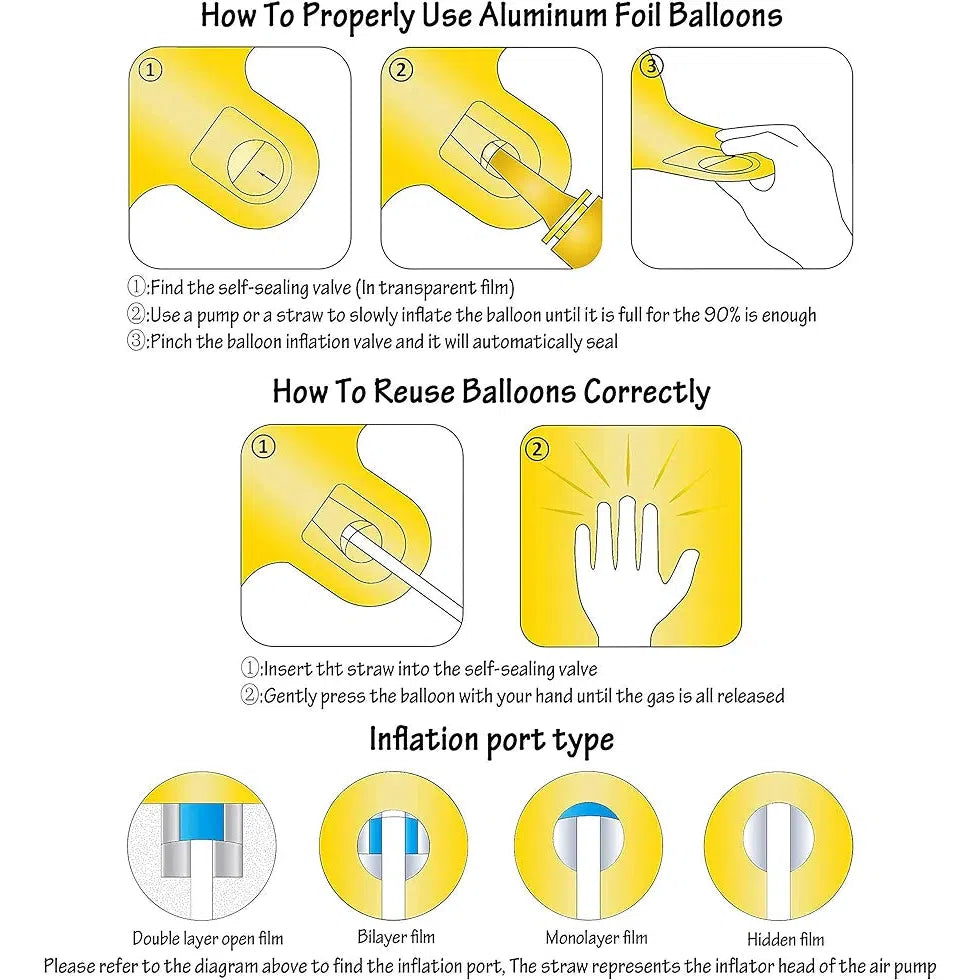 How To Properly Use Aluminum Foil Balloons

①

②

③

①:Find the self-sealing valve (In transparent film)
②:Use a pump or a straw to slowly inflate the balloon until it is full for the 90% is enough
③:Pinch the balloon inflation valve and it will automatically seal

How To Reuse Balloons Correctly

①

②

①:Insert tht straw into the self-sealing valve
②:Gently press the balloon with your hand until the gas is all released

Inflation port type

Double layer open film

Bilayer film

Monolayer film

Hidden film

Please refer to the diagram above to find the inflation port, The straw represents the inflator head of the air pump