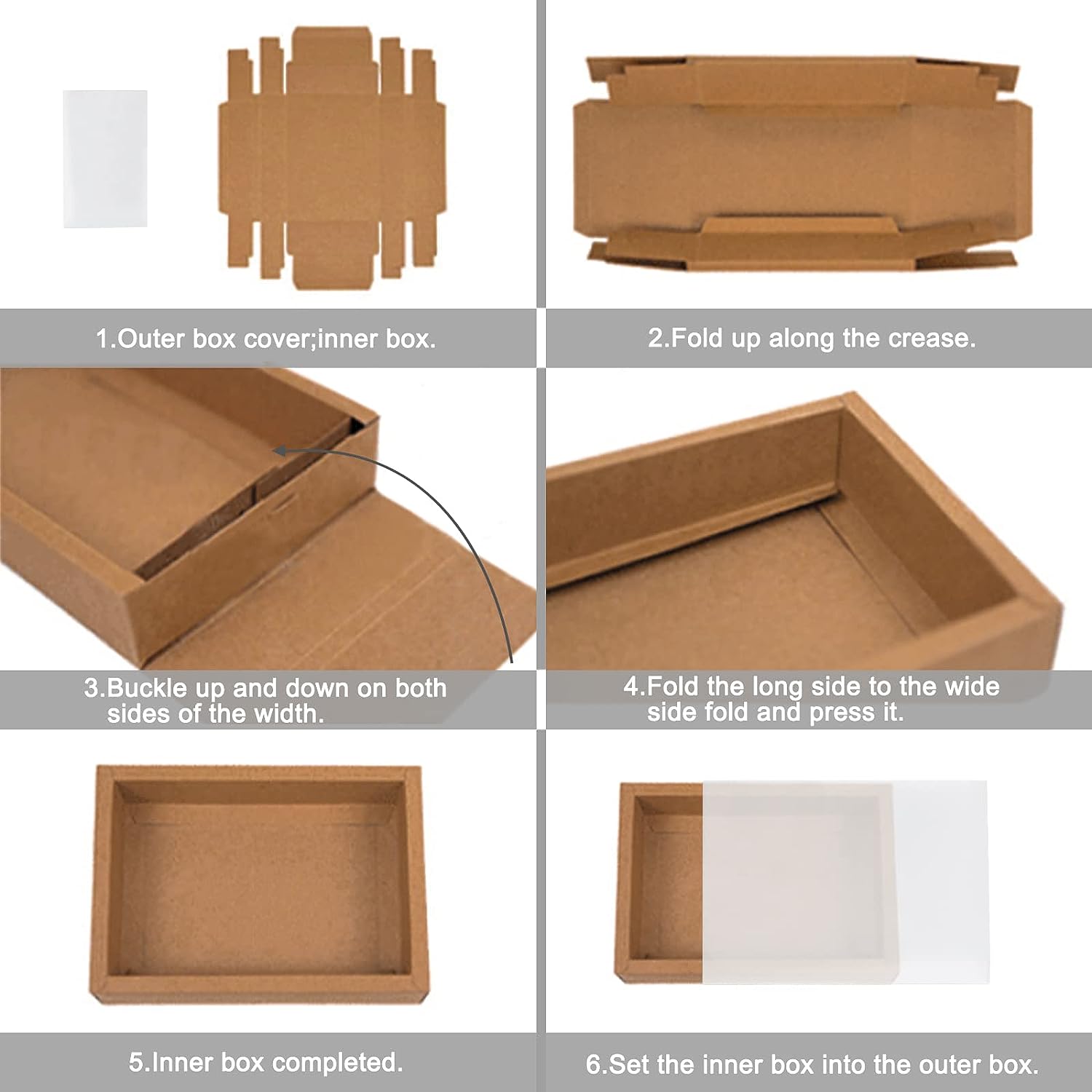 1.Outer box cover;inner box.

2.Fold up along the crease.

3.Buckle up and down on both sides of the width.

4.Fold the long side to the wide side fold and press it.

5.Inner box completed.

6.Set the inner box into the outer box.