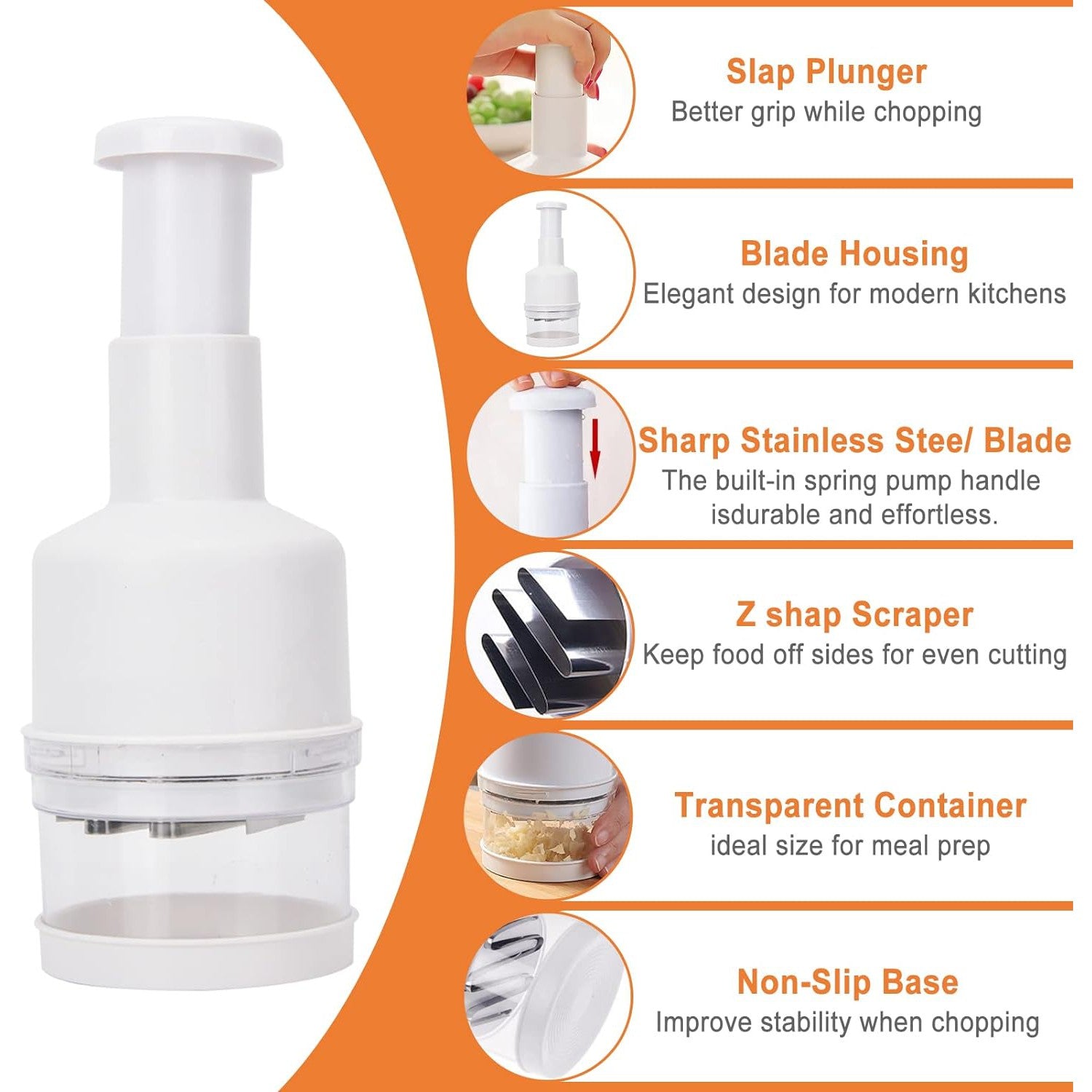 Slap Plunger
Better grip while chopping

Blade Housing
Elegant design for modern kitchens

Sharp Stainless Stee/ Blade
The built-in spring pump handle isdurable and effortless.

Z shap Scraper
Keep food off sides for even cutting

Transparent Container
ideal size for meal prep

Non-Slip Base
Improve stability when chopping