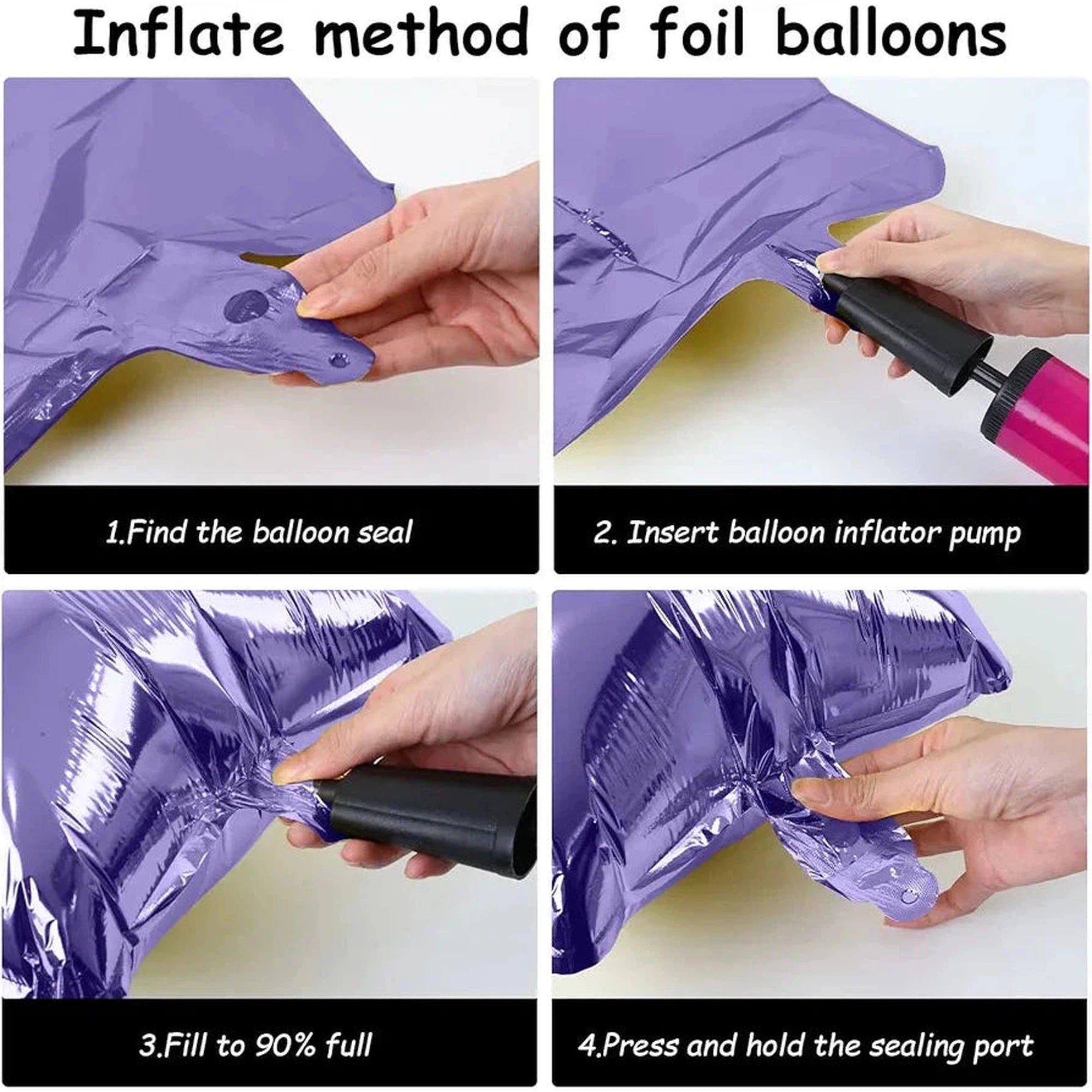 Inflate method of foil balloons

1.Find the balloon seal

2. Insert balloon inflator pump

3.Fill to 90% full

4.Press and hold the sealing port