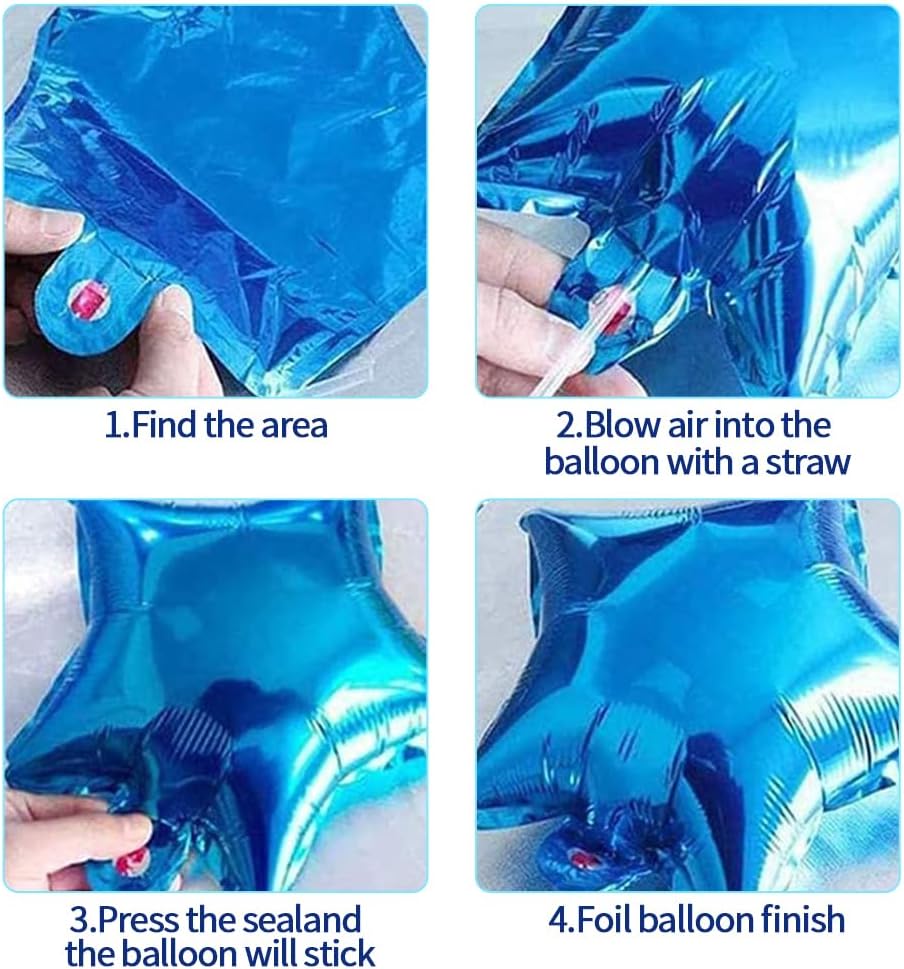 1.Find the area

2.Blow air into the balloon with a straw

3.Press the sealand the balloon will stick

4.Foil balloon finish