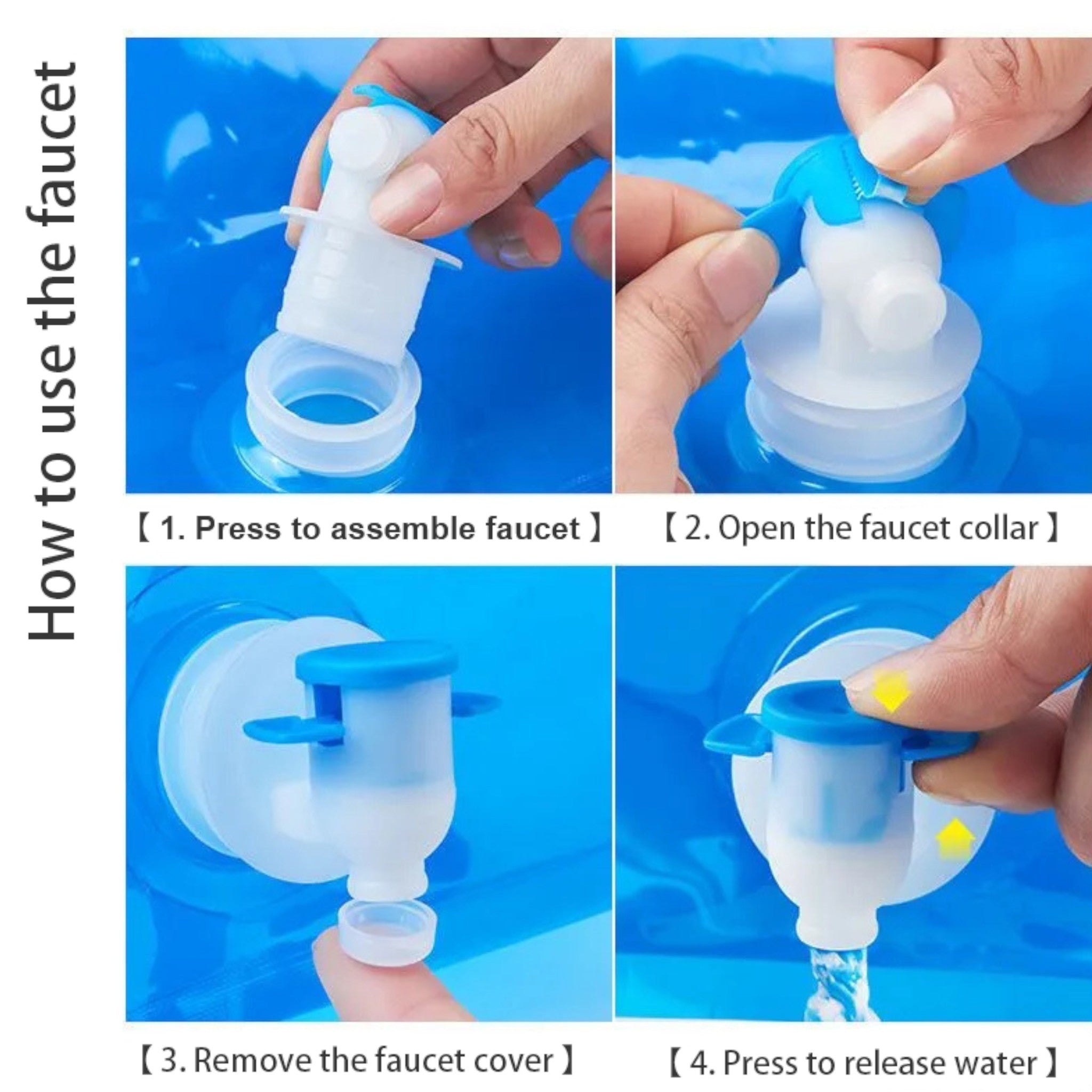 How to use the faucet

【1. Press to assemble faucet】

【2. Open the faucet collar】

【3. Remove the faucet cover】

【4. Press to release water】