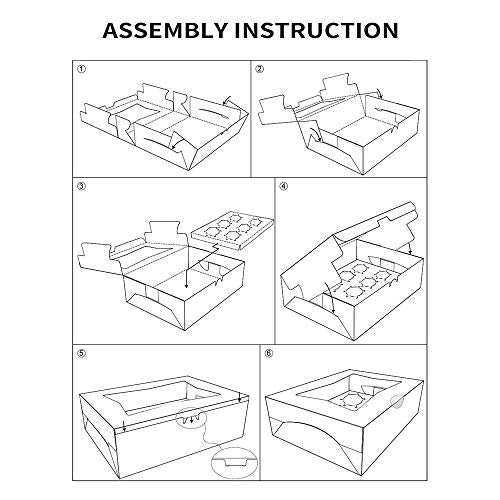 ASSEMBLY INSTRUCTION

①

②

③

④

⑤

⑥