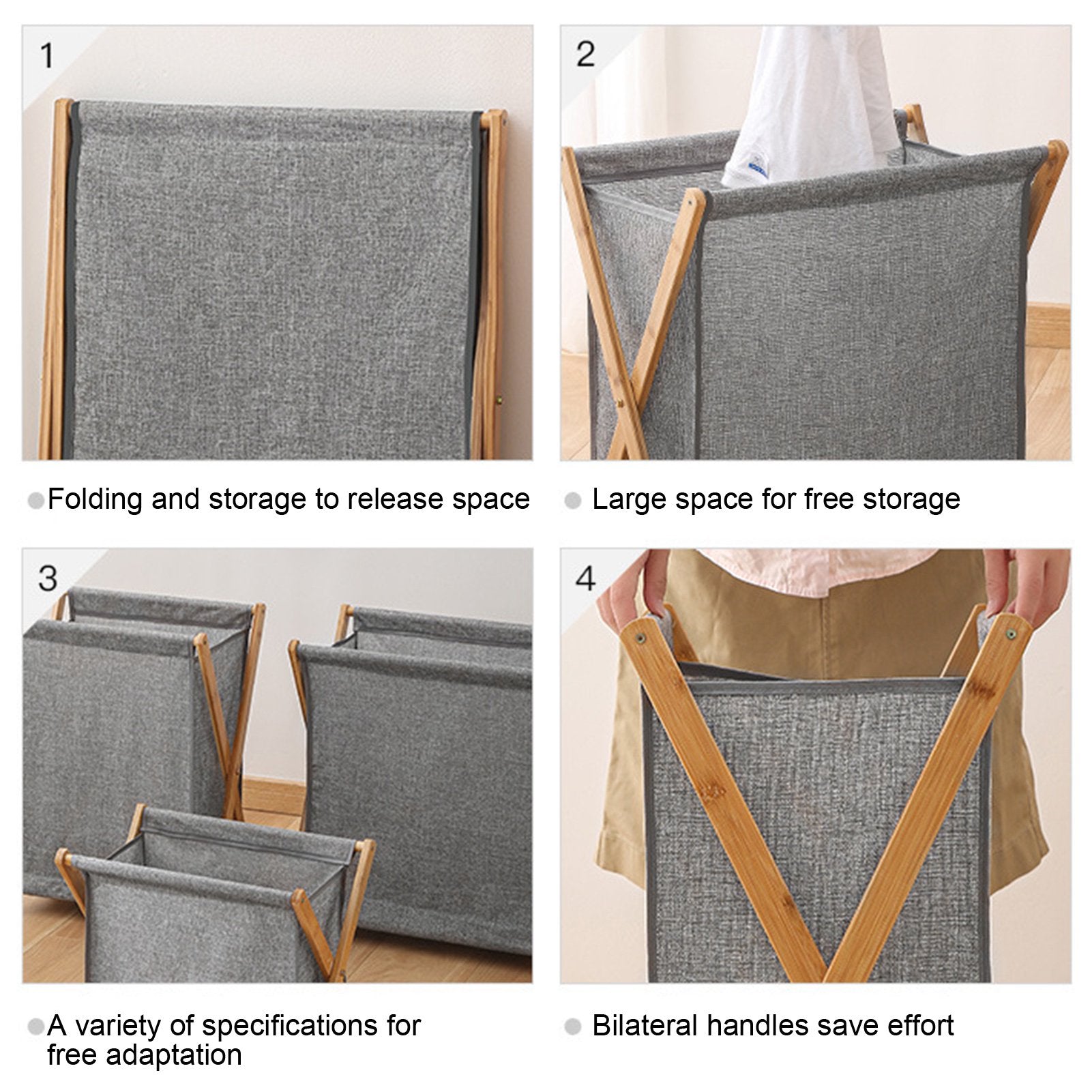 1

Folding and storage to release space

2

Large space for free storage

3

A variety of specifications for free adaptation

4

Bilateral handles save effort